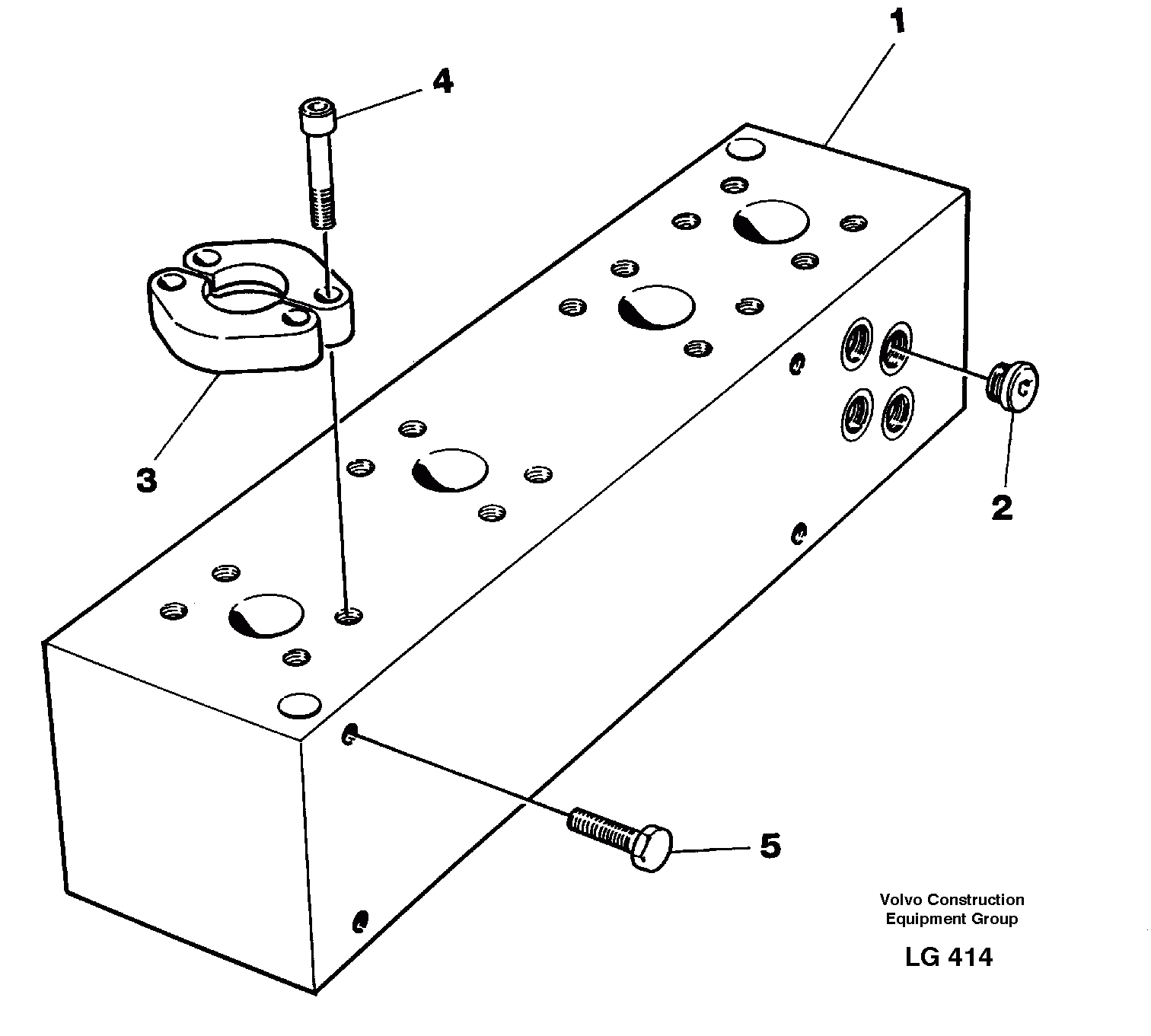 1

4

3

2

5

Volvo Construction Equipment Group

LG 414