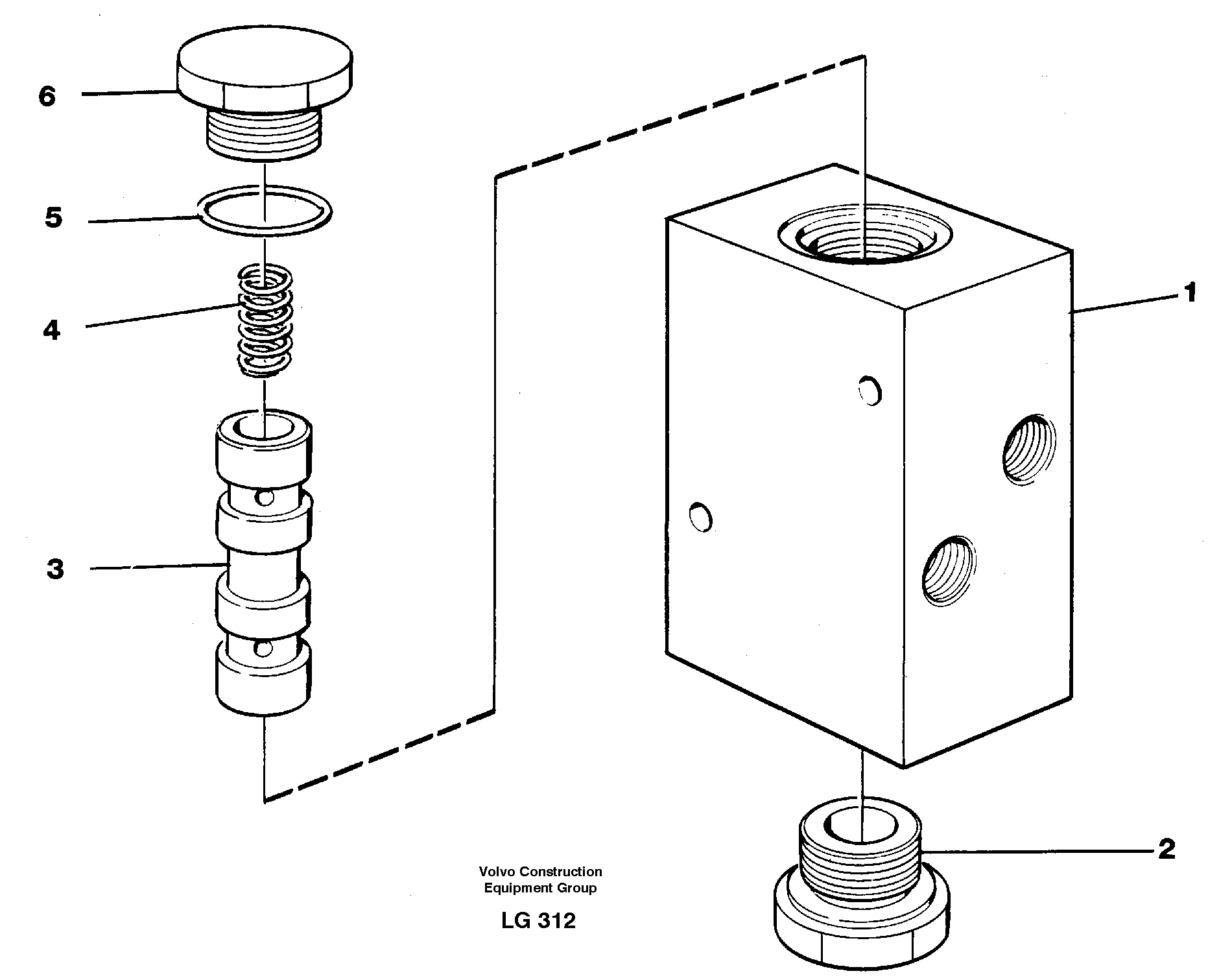 6

5

4

3

1

2

Volvo Construction
Equipment Group

LG 312