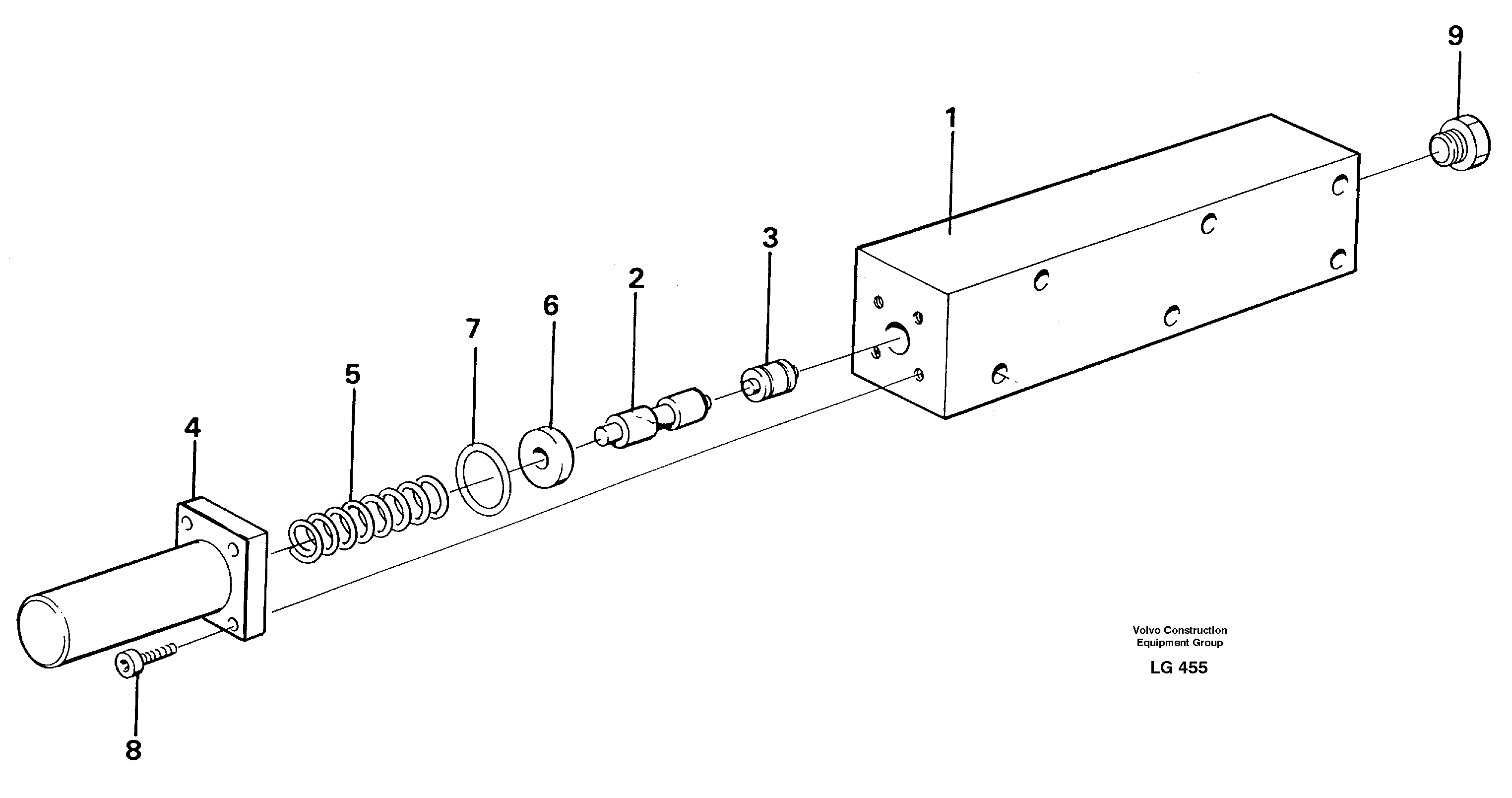 9

1

3

2

6

7

5

4

8

Volvo Construction
Equipment Group

LG 455