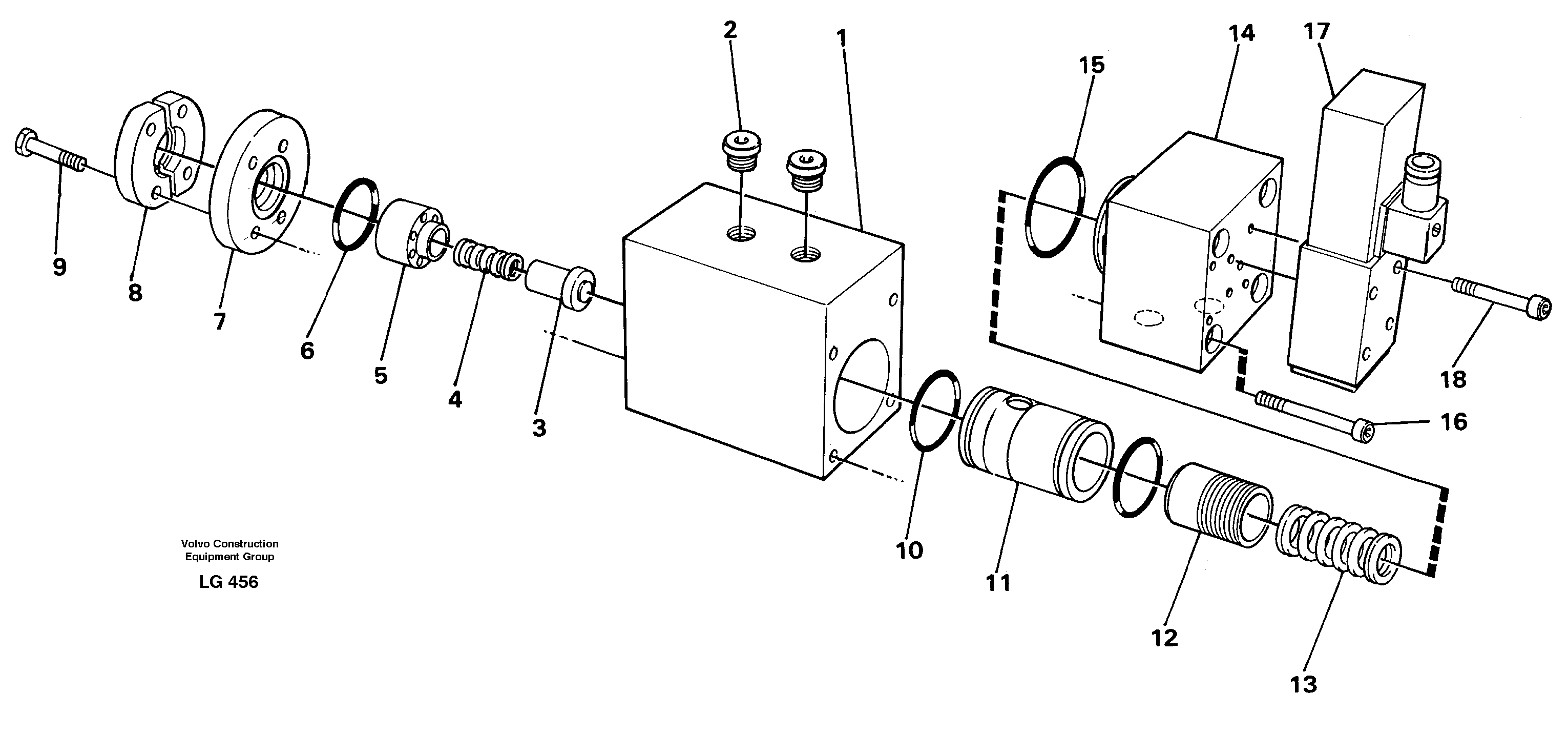 2
1
14
17
15
9
8
7
6
5
4
3
18
16
10
11
12
13

Volvo Construction Equipment Group

LG 456