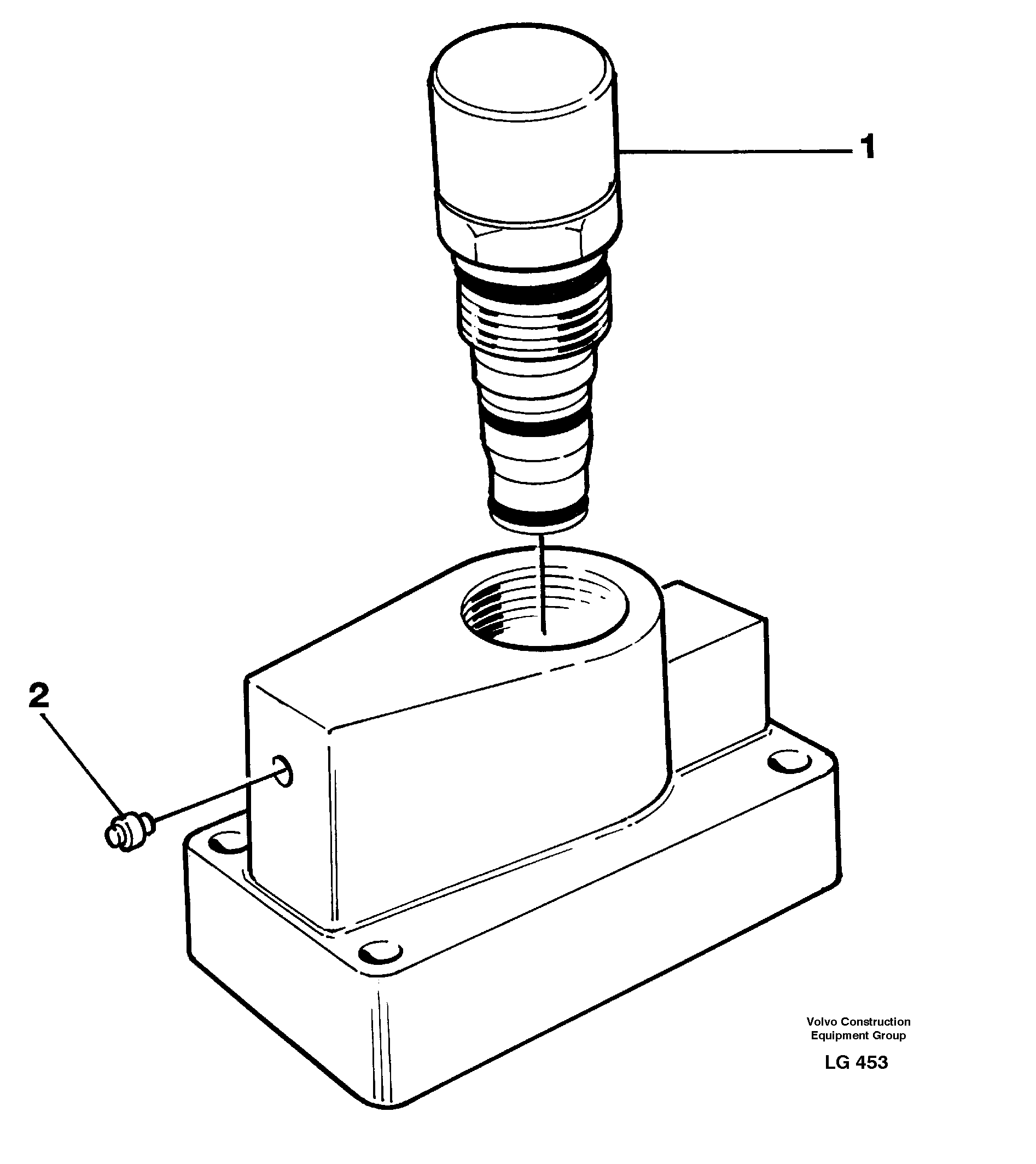 1

2

Volvo Construction Equipment Group

LG 453