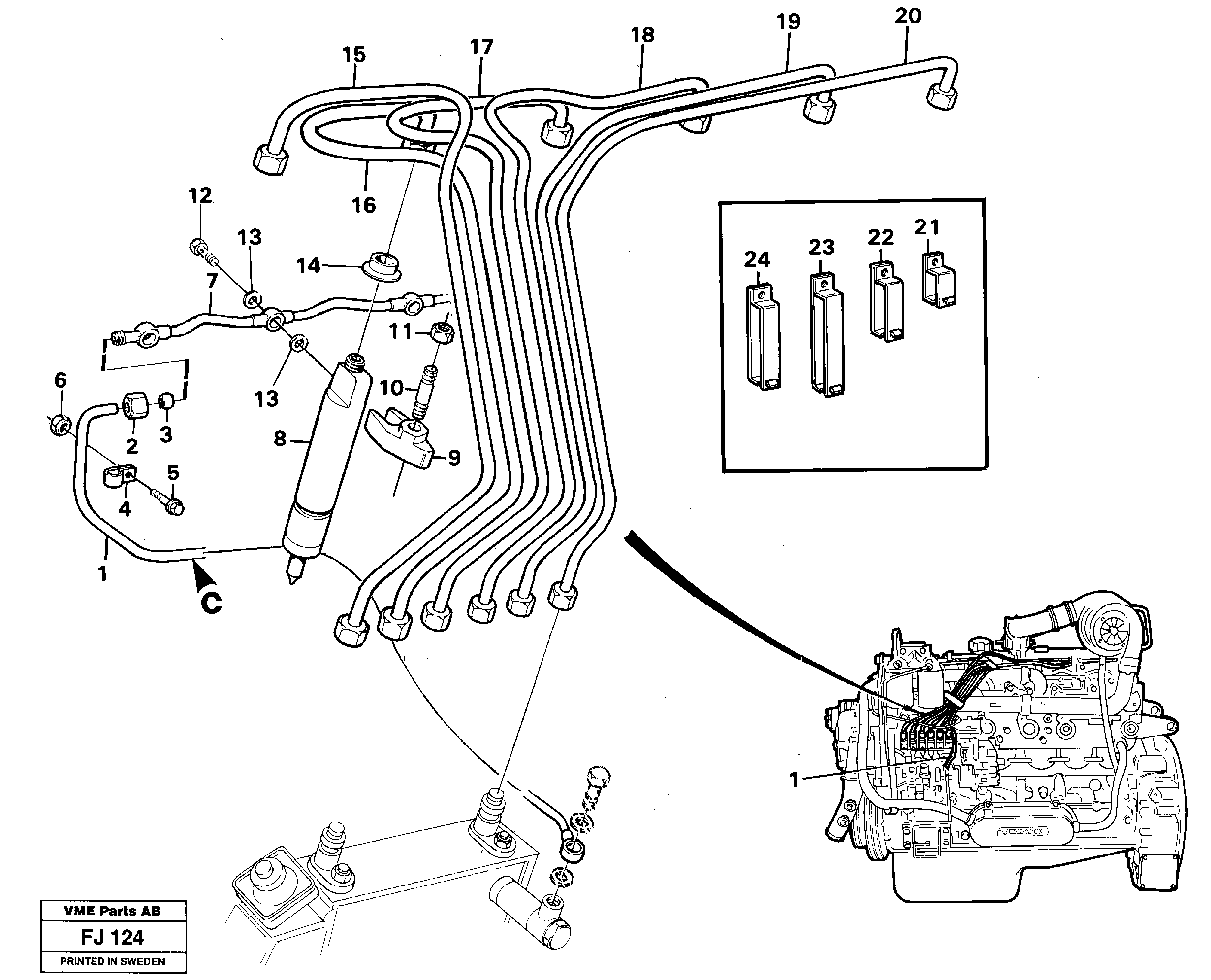 15
17
18
19
20
16
12
13
14
7
11
13
10
6
2
3
8
9
5
4
1
C
24
23
22
21
1
VOLVO
VME Parts AB
FJ 124
PRINTED IN SWEDEN