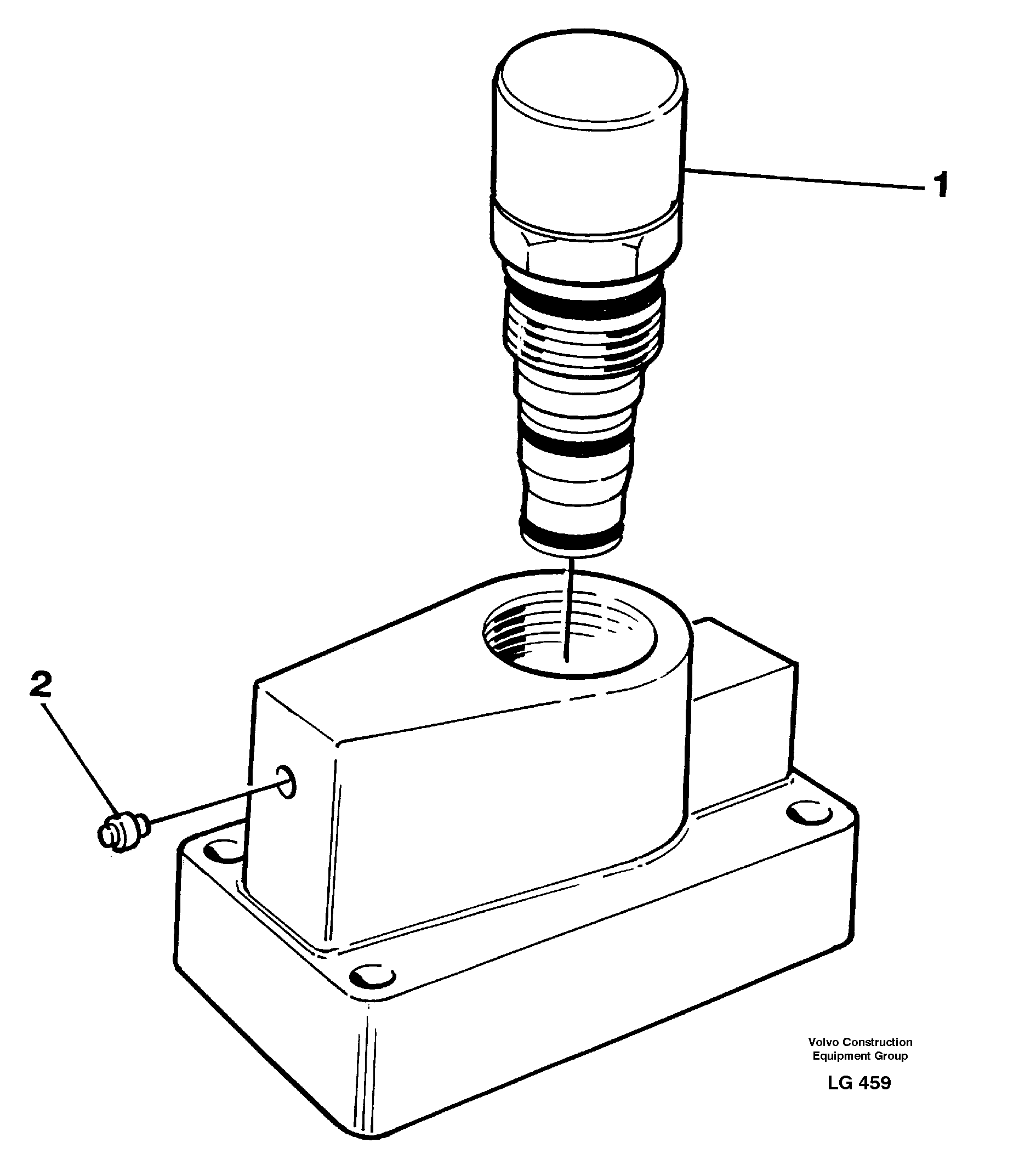 1

2

Volvo Construction
Equipment Group

LG 459