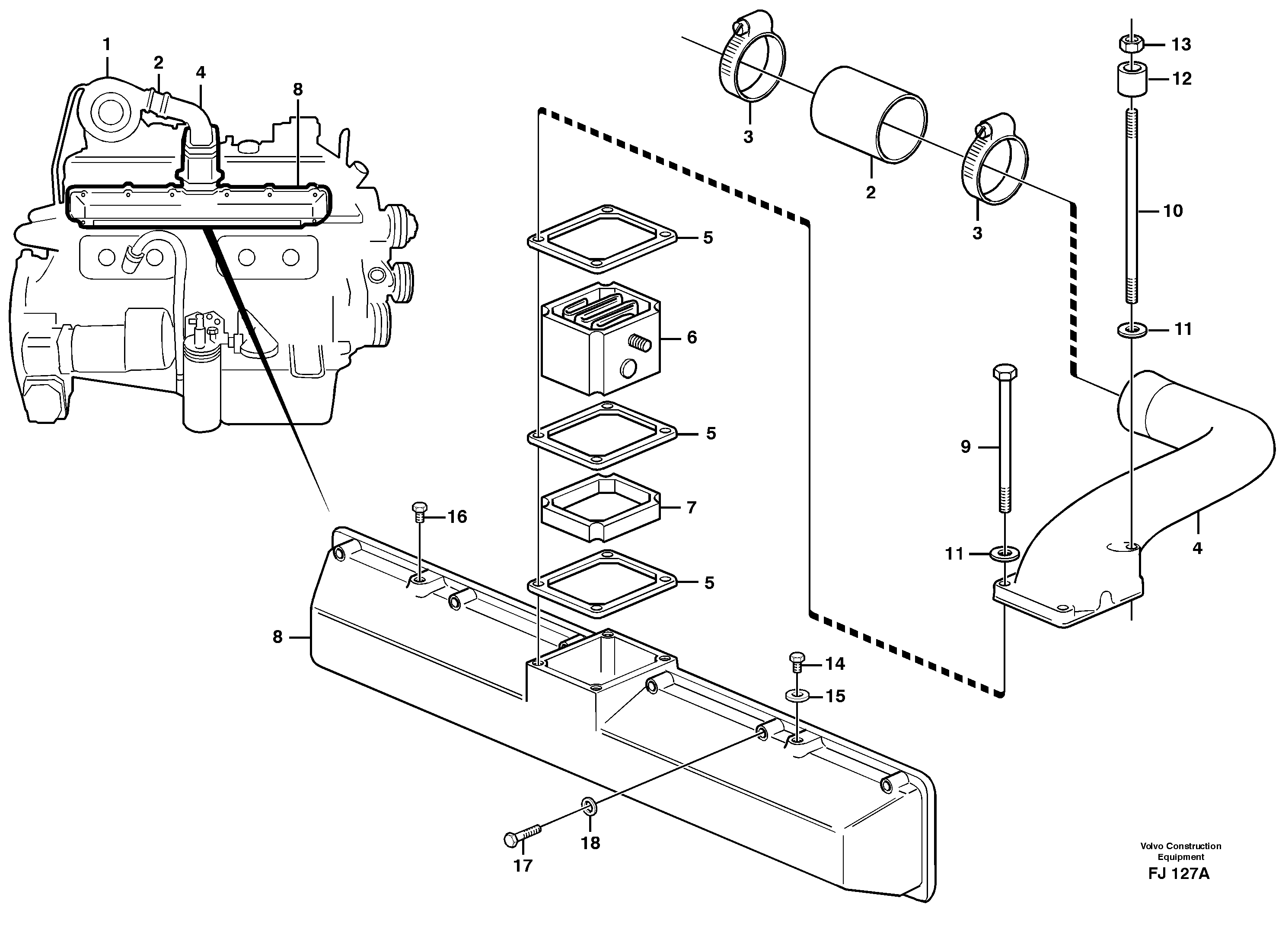 1
2
4
8
3
2
3
13
12
10
11
5
6
5
7
5
9
11
4
16
8
14
15
18
17
Volvo Construction Equipment
FJ 127A