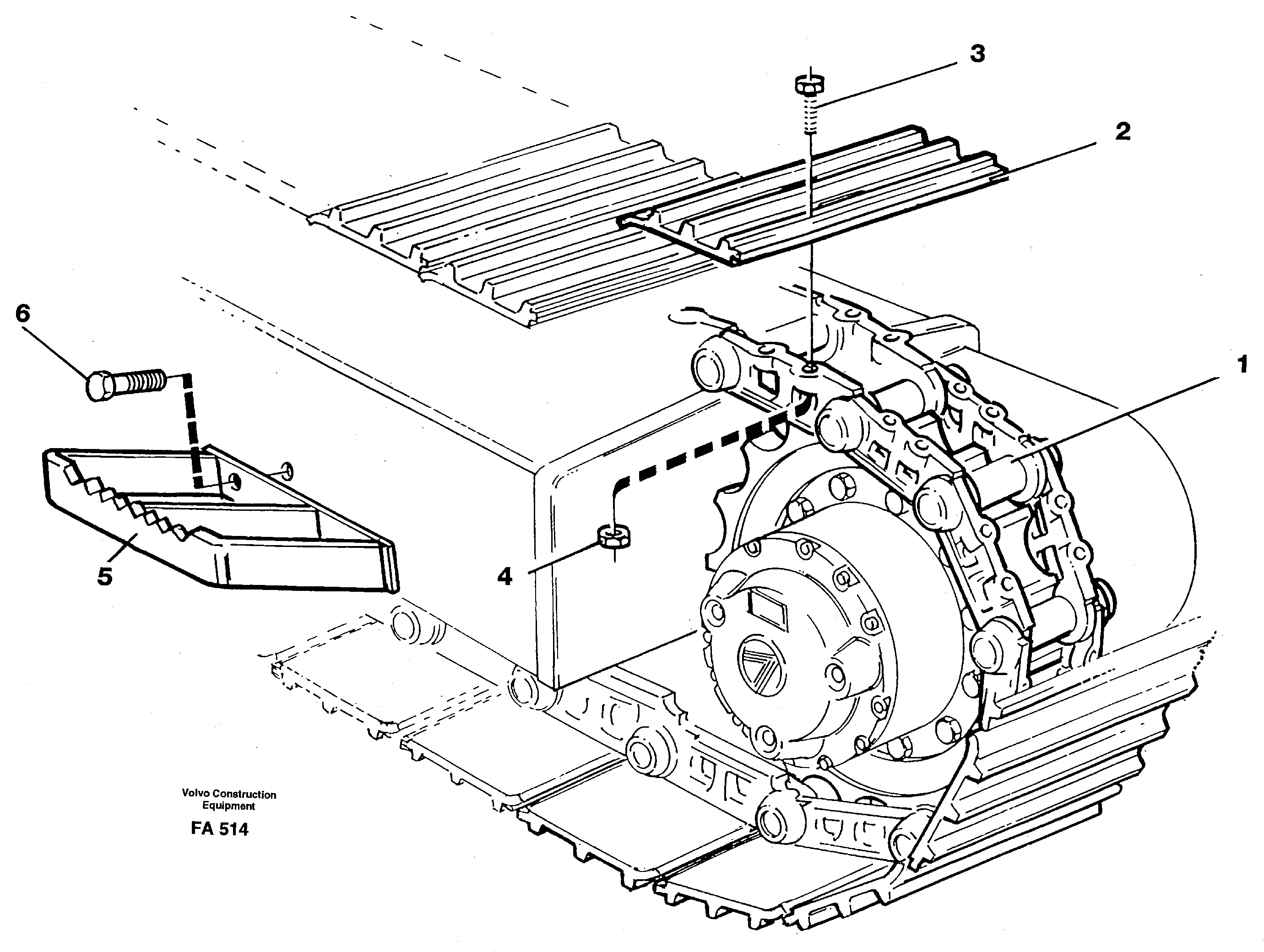 3

2

6

1

5

4

Volvo Construction Equipment

FA 514