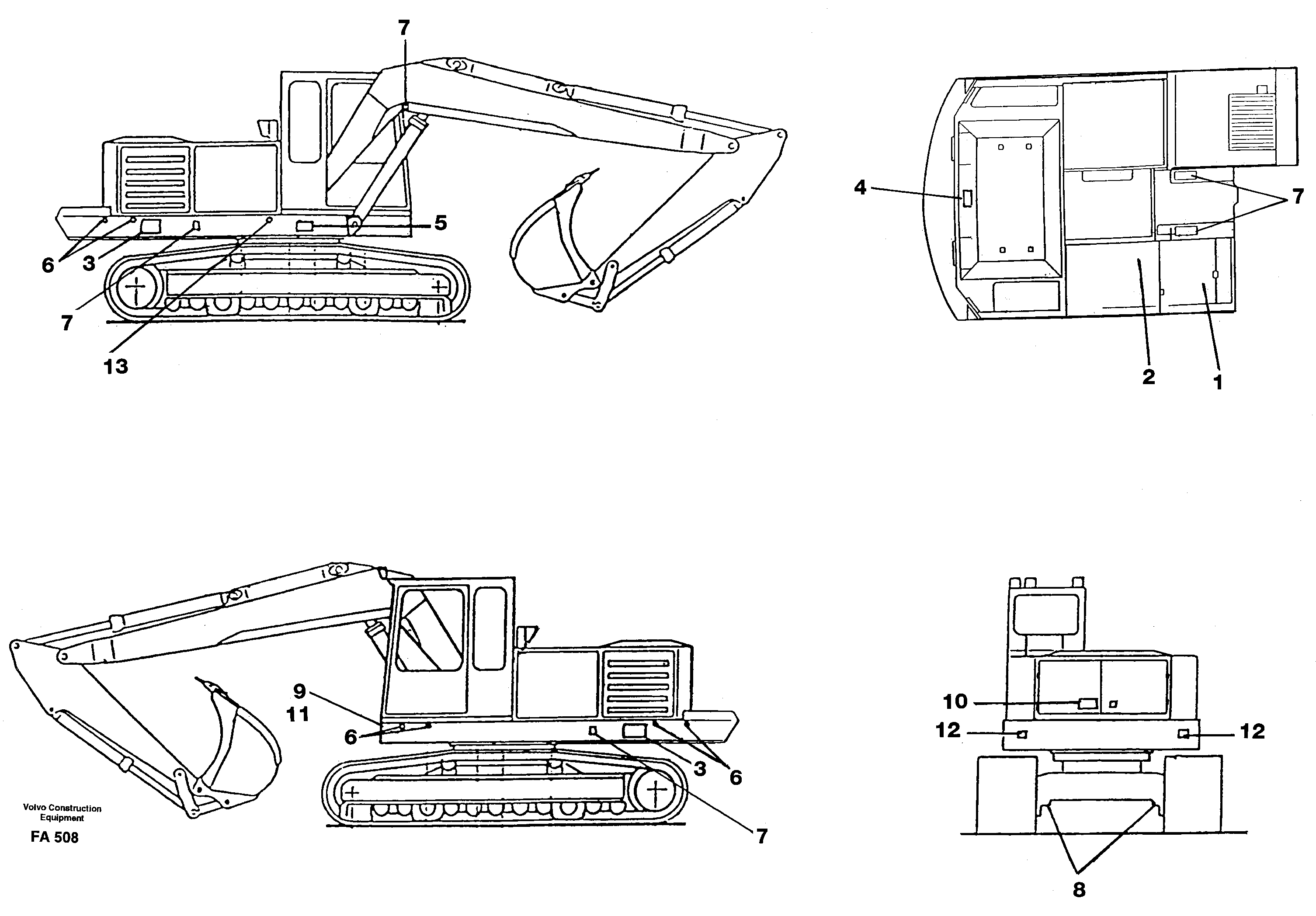 7
5
6
3
7
13
4
7
2
1
9
11
6
3
6
7
10
12
12
8
Volvo Construction Equipment
FA 508