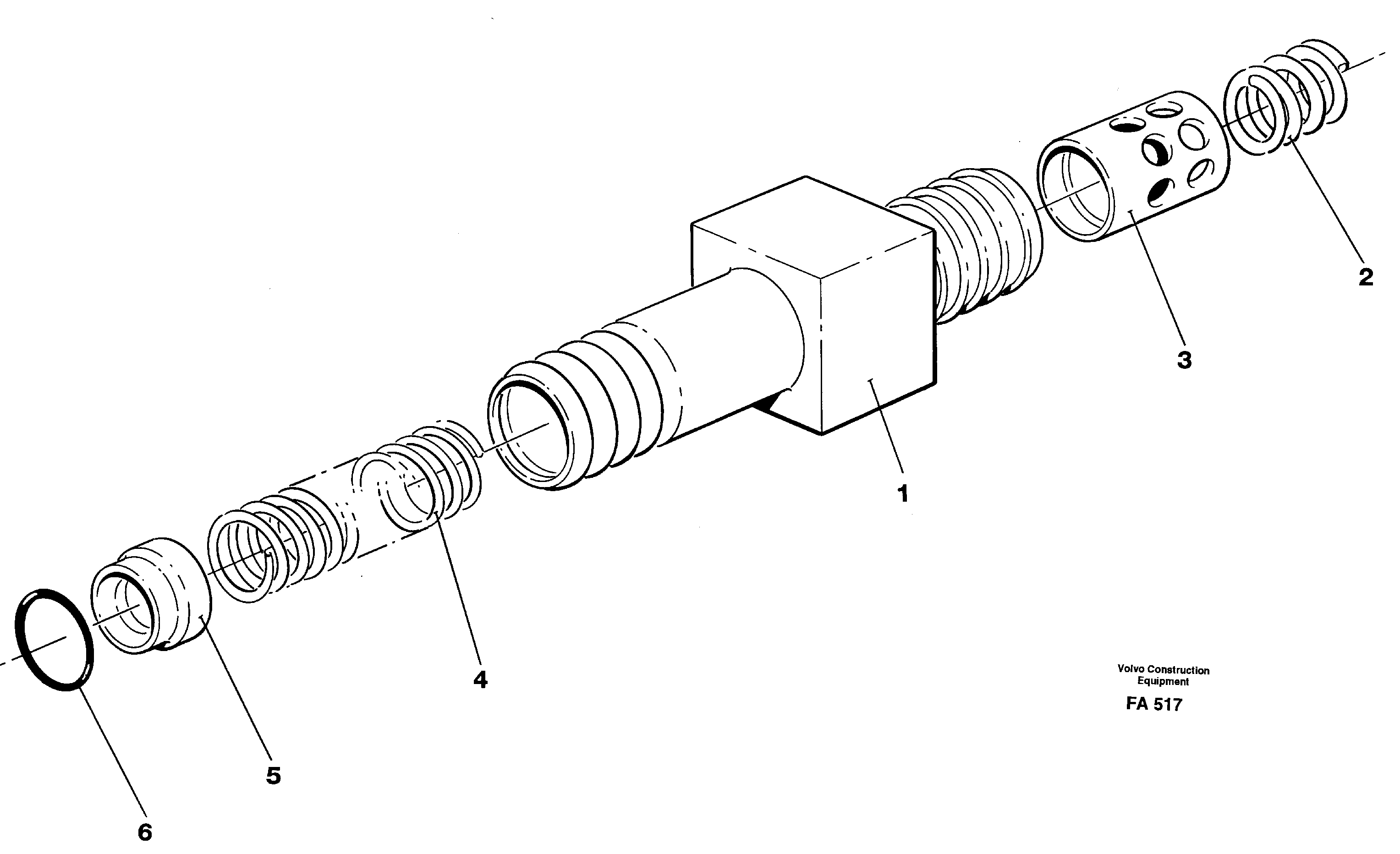 2

3

1

4

5

6

Volvo Construction Equipment

FA 517