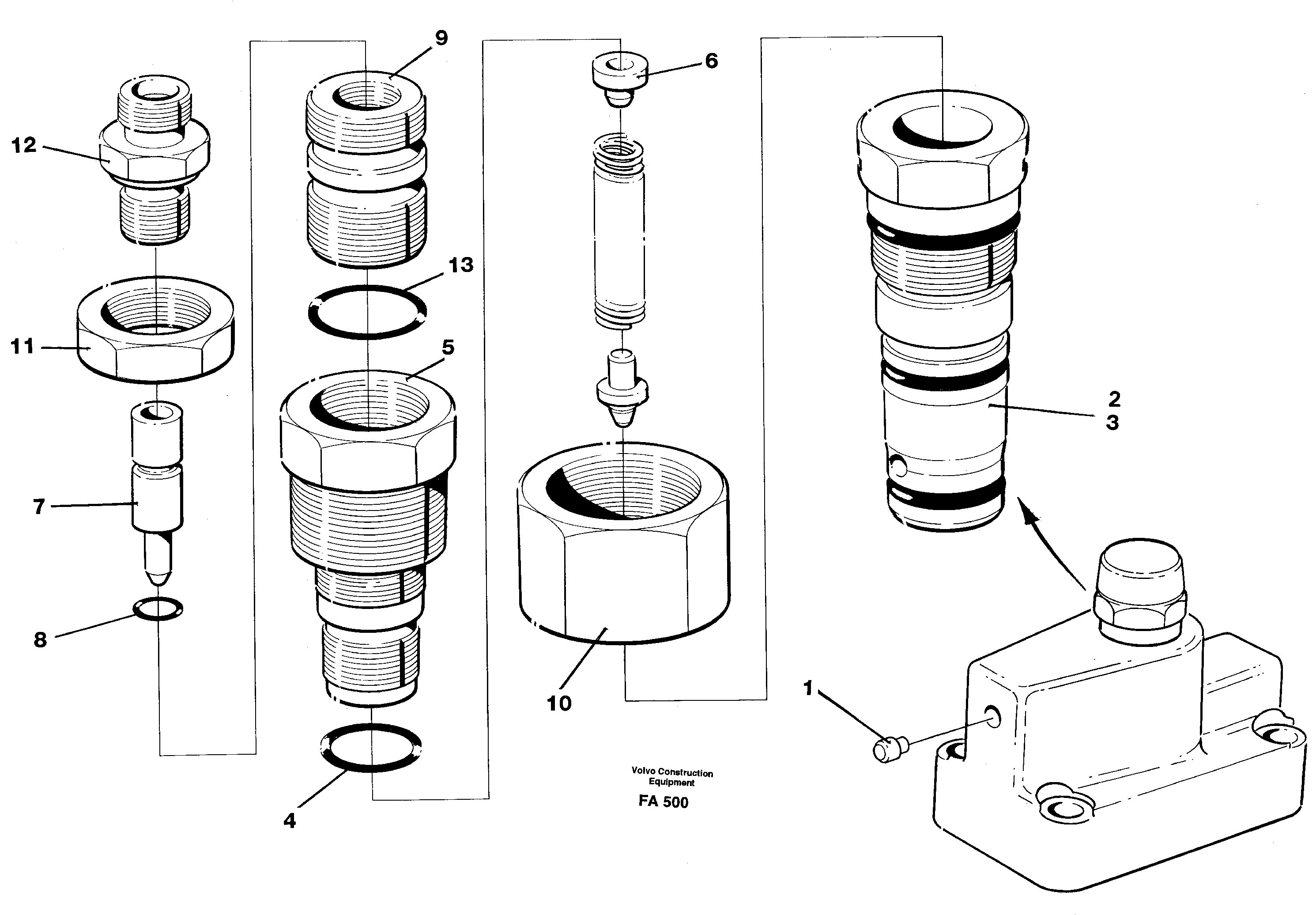 9
6
12
13
11
5
2
3
7
8
10
1
4
Volvo Construction Equipment
FA 500