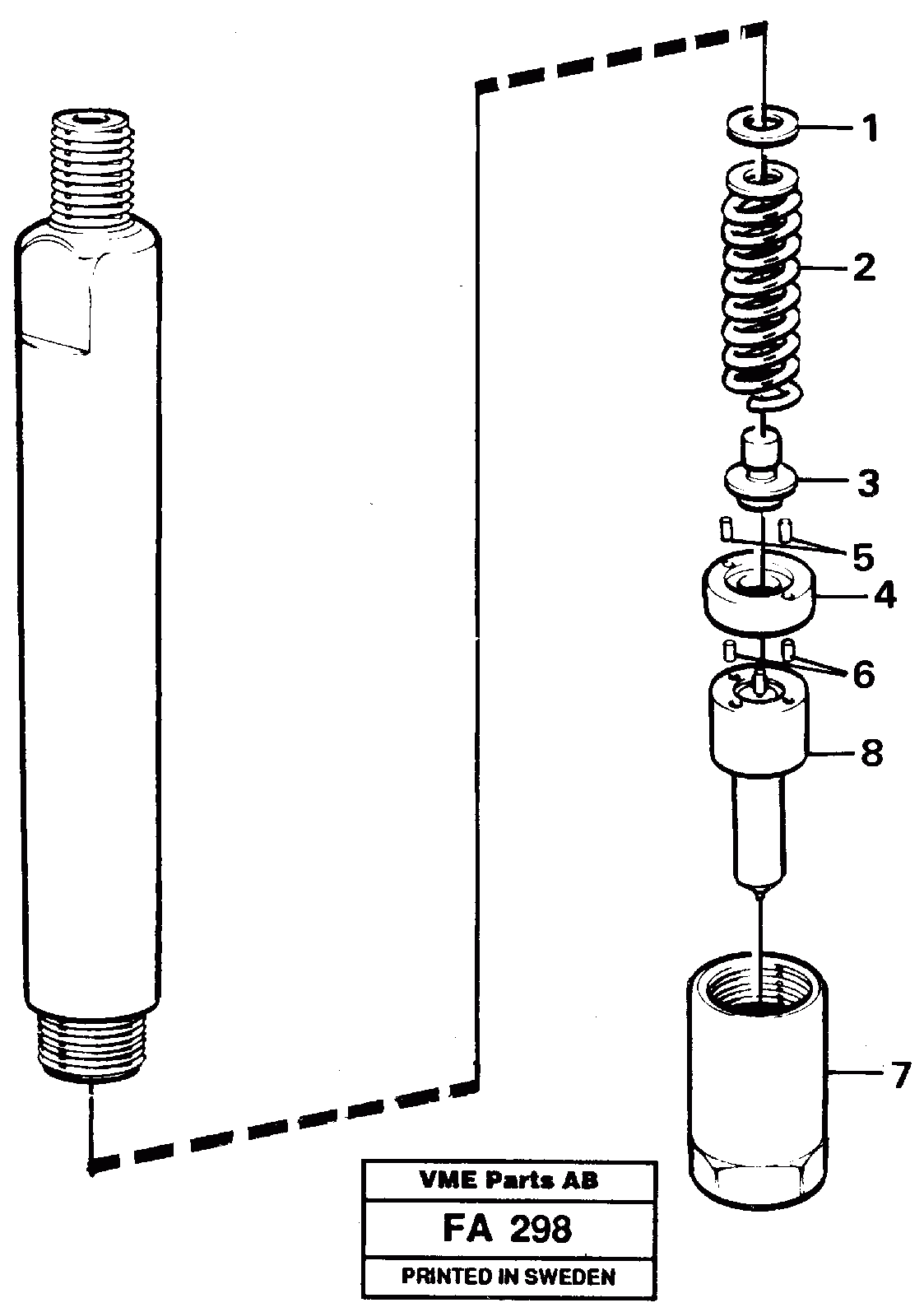 1
2
3
5
4
6
8
7

VME Parts AB
FA 298
PRINTED IN SWEDEN