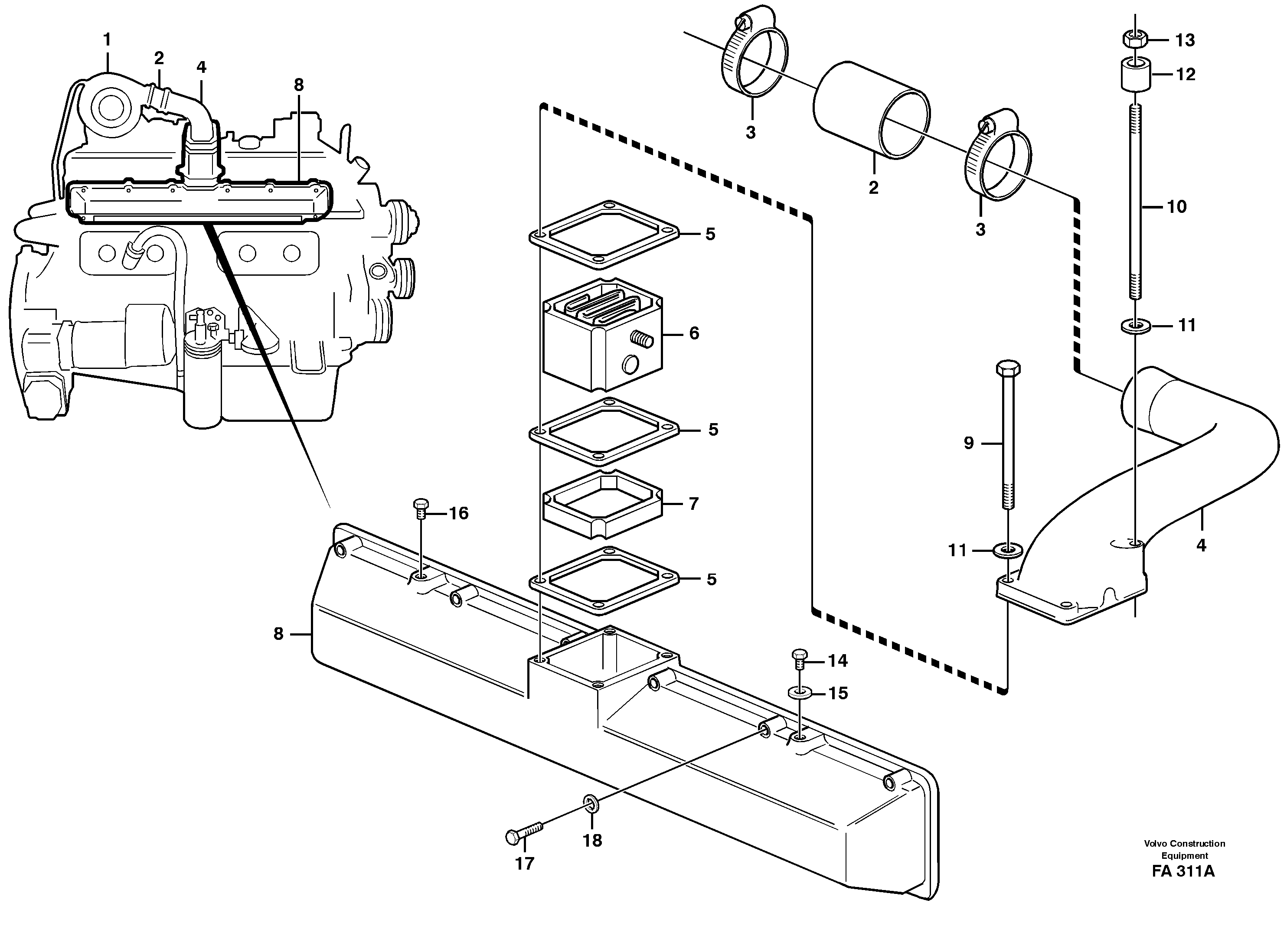 1
2
4
8
3
2
3
13
12
10
11
5
6
5
7
5
9
11
4
16
8
14
15
17
18
Volvo Construction Equipment
FA 311A