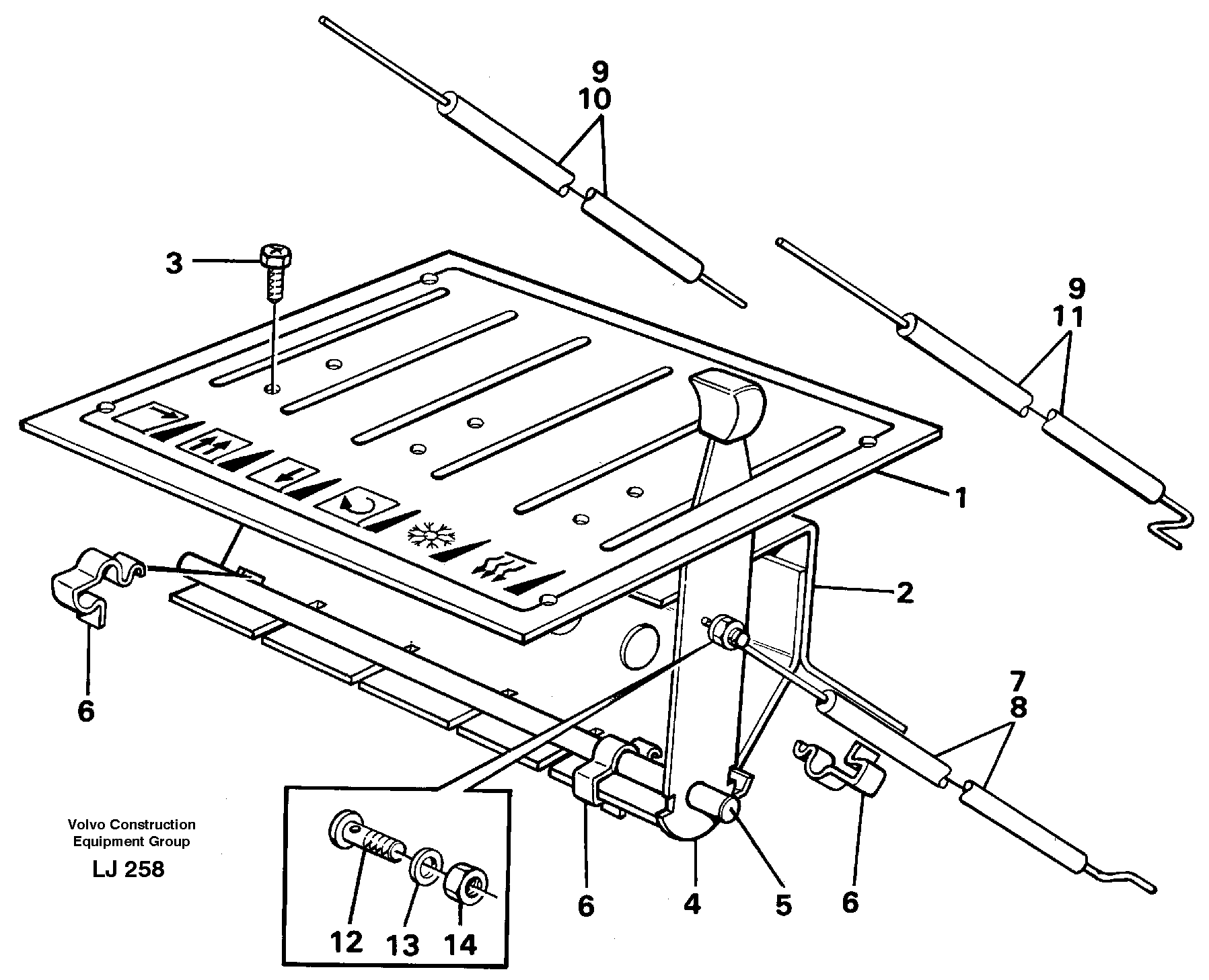 9
10

3

9
11

1

2

6

7
8

Volvo Construction
Equipment Group

LJ 258

12 13 14

6 4 5 6