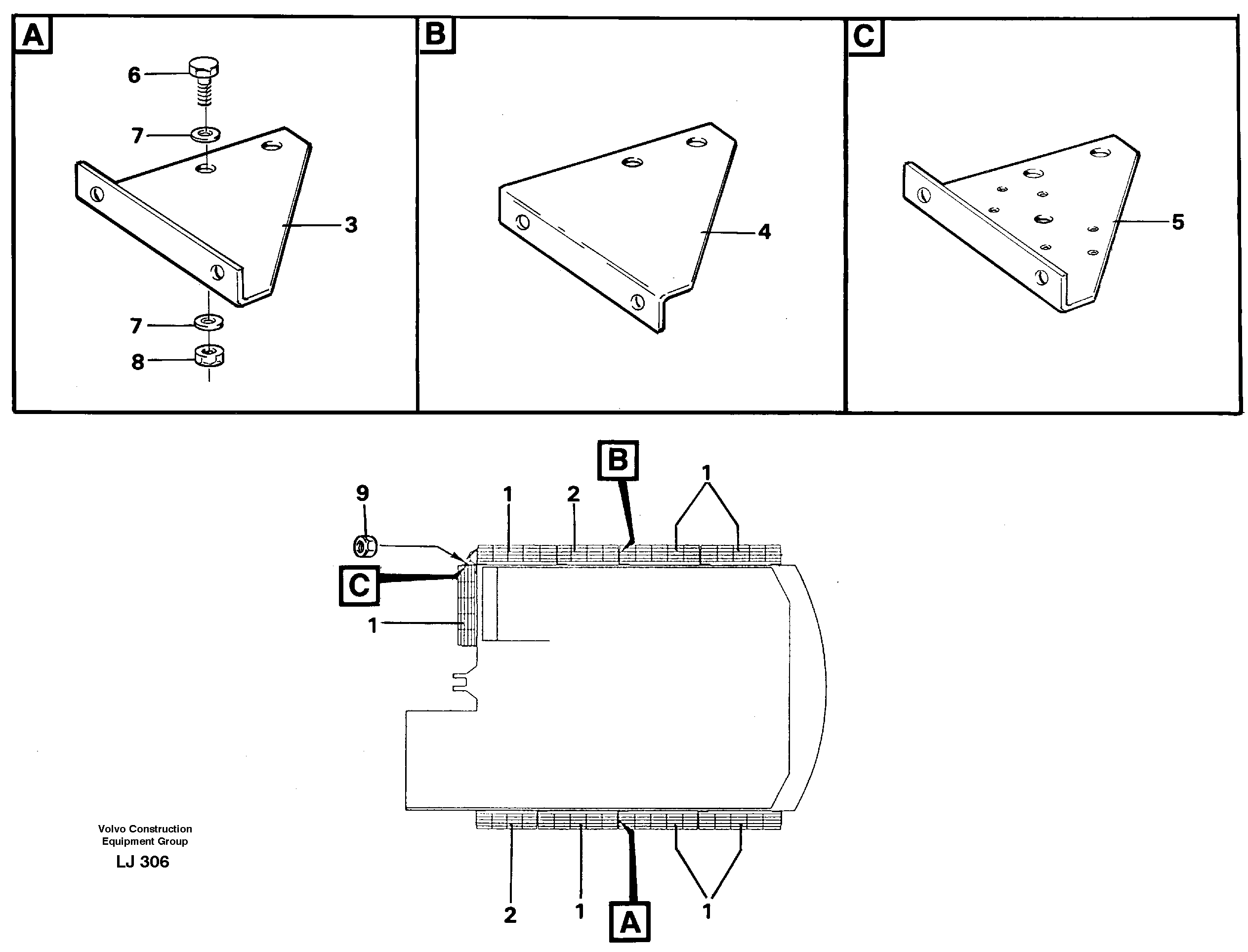 A
6
7
3
7
8

B
4

C
5

B
9
1
2
1
C
1

Volvo Construction Equipment Group
LJ 306

2
1
A
1