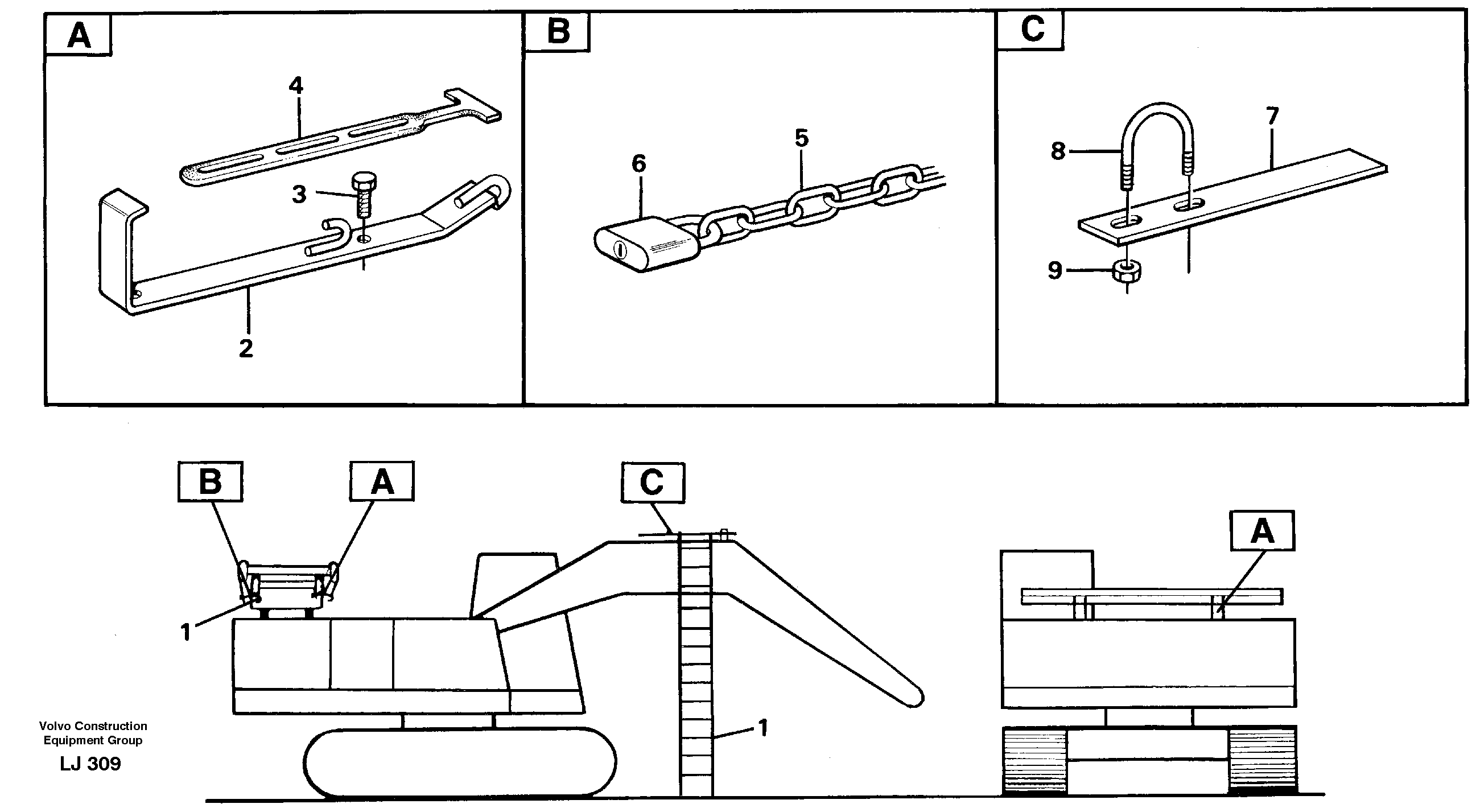 A
4
3
2
B
6
5
C
8
7
9
B
A
C
A
1
1
Volvo Construction Equipment Group
LJ 309