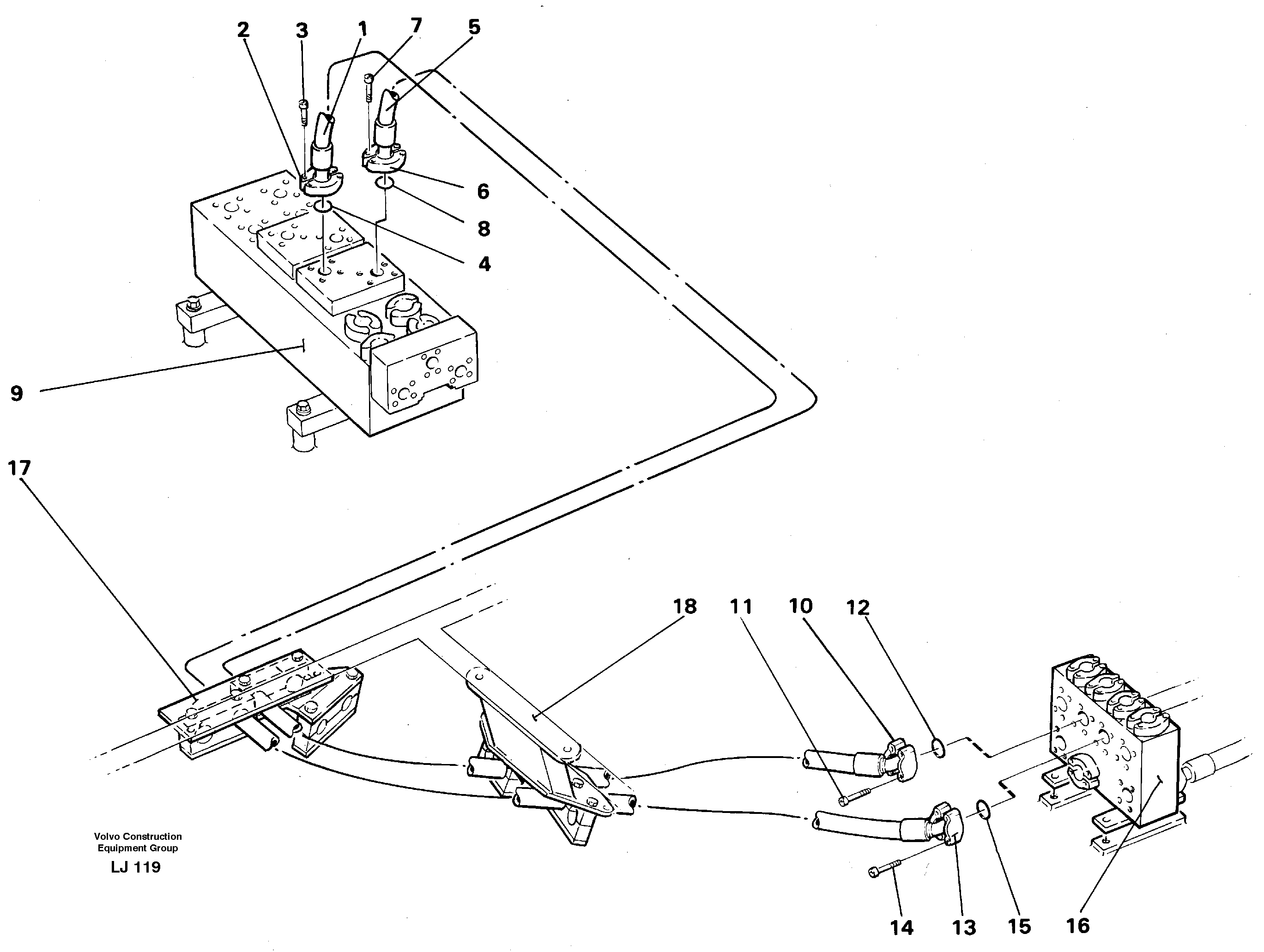 2 3 1 7 5

6

8

4

9

17

18 11 10 12

Volvo Construction Equipment Group

LJ 119

14 13 15 16