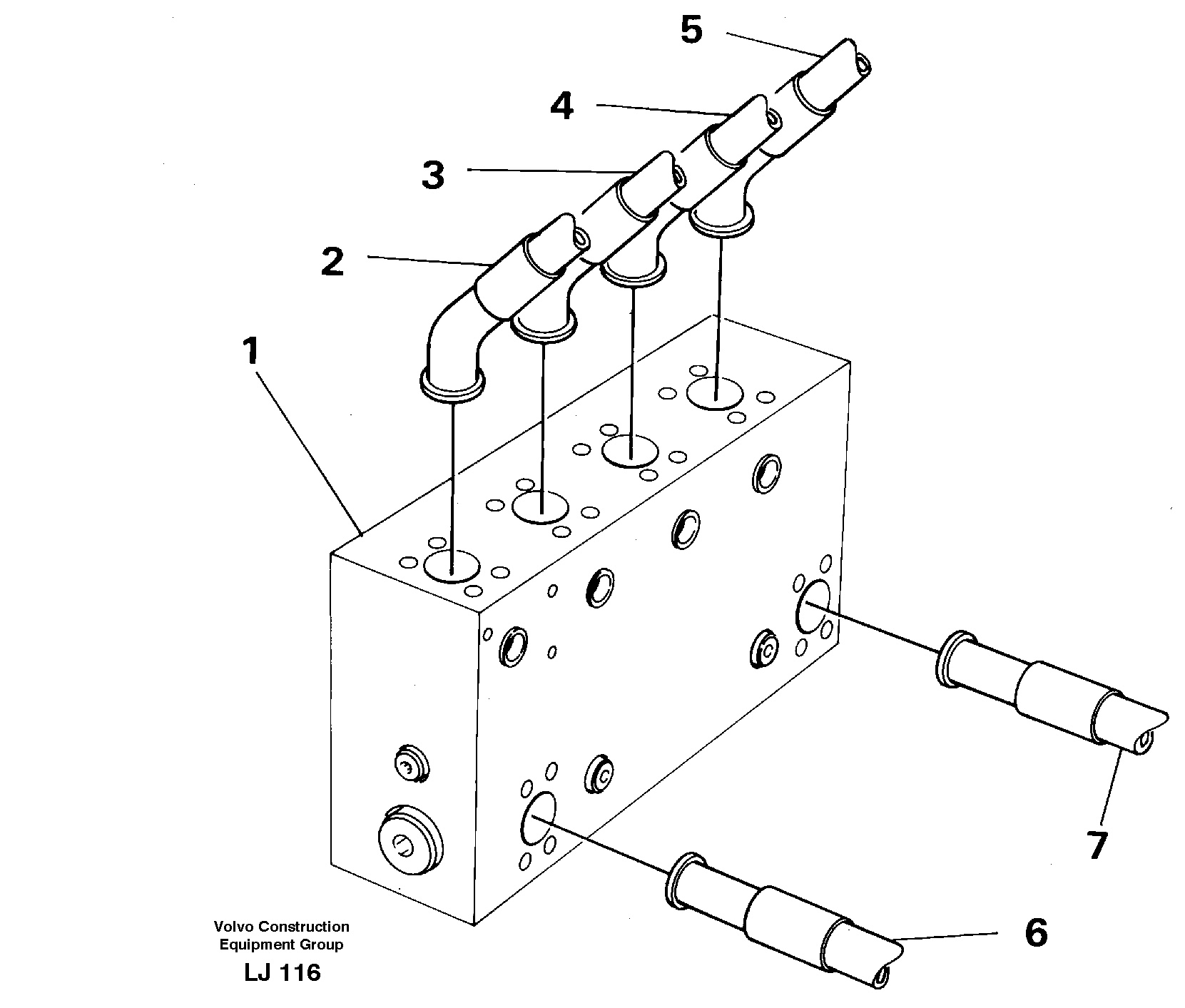 5
4
3
2
1
7
6
Volvo Construction
Equipment Group
LJ 116