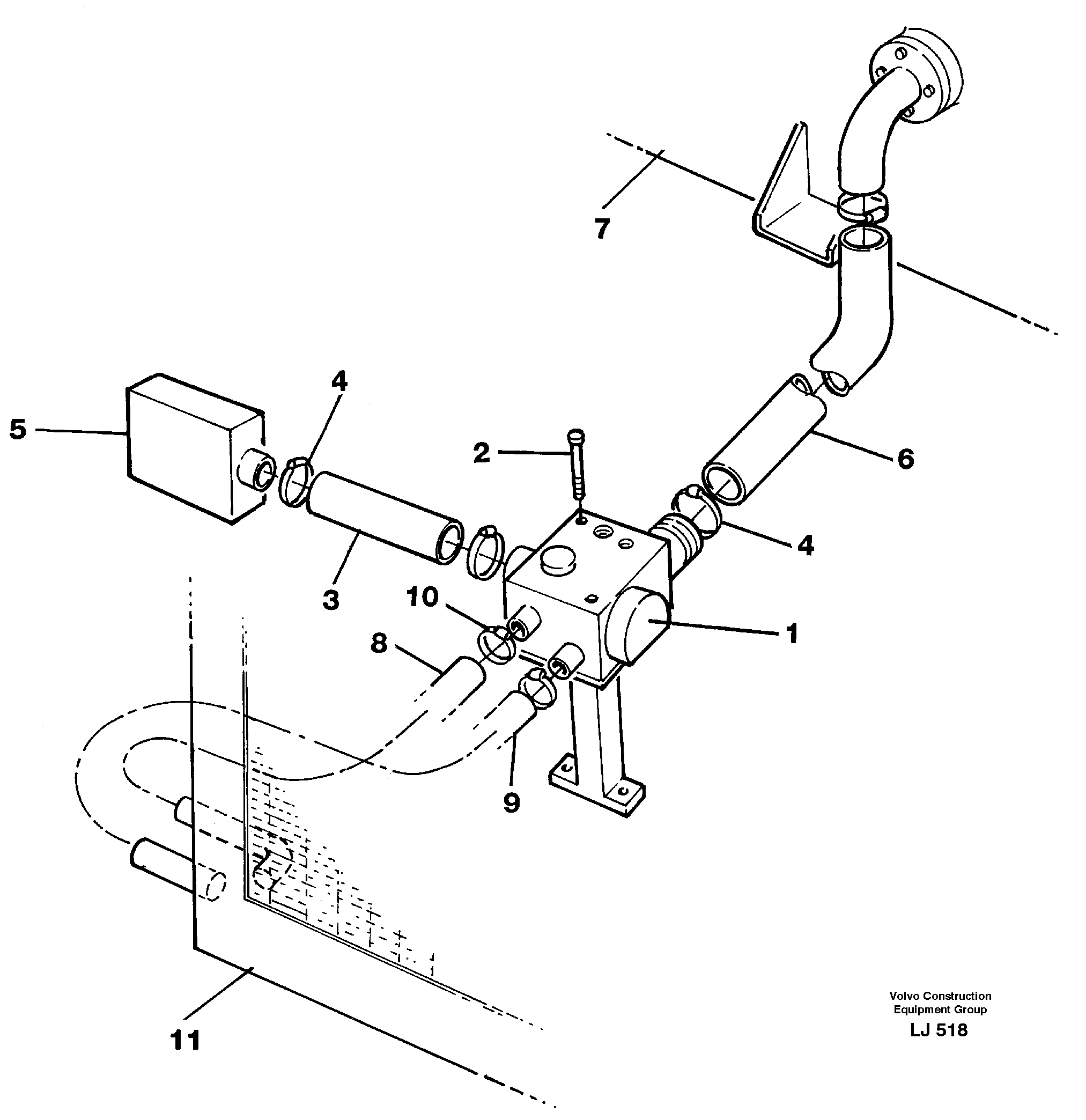 7

4

5

2

6

4

3

10

1

8

9

11

Volvo Construction Equipment Group

LJ 518