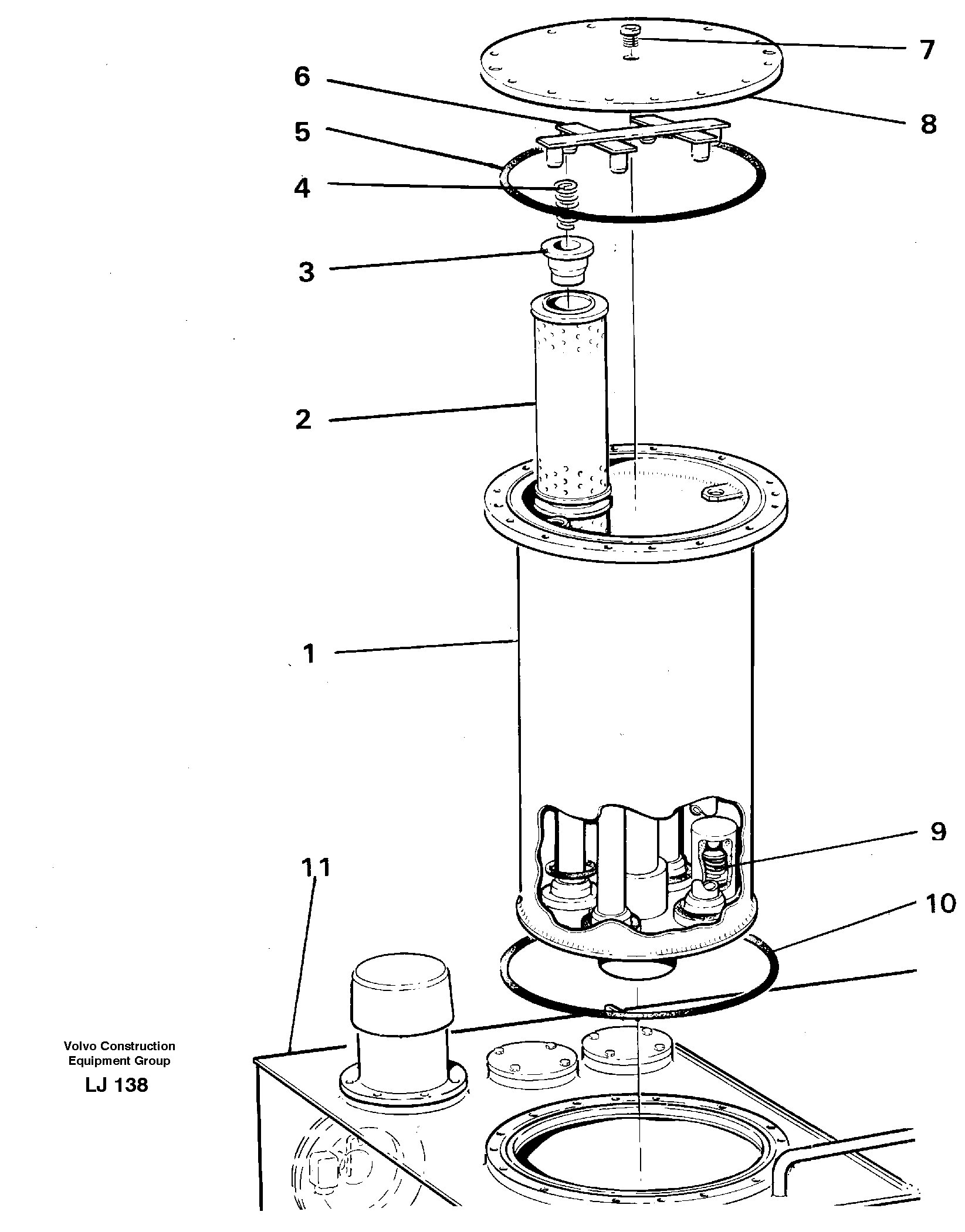 7
6
8
5
4
3
2
1
9
11
10
Volvo Construction Equipment Group
LJ 138