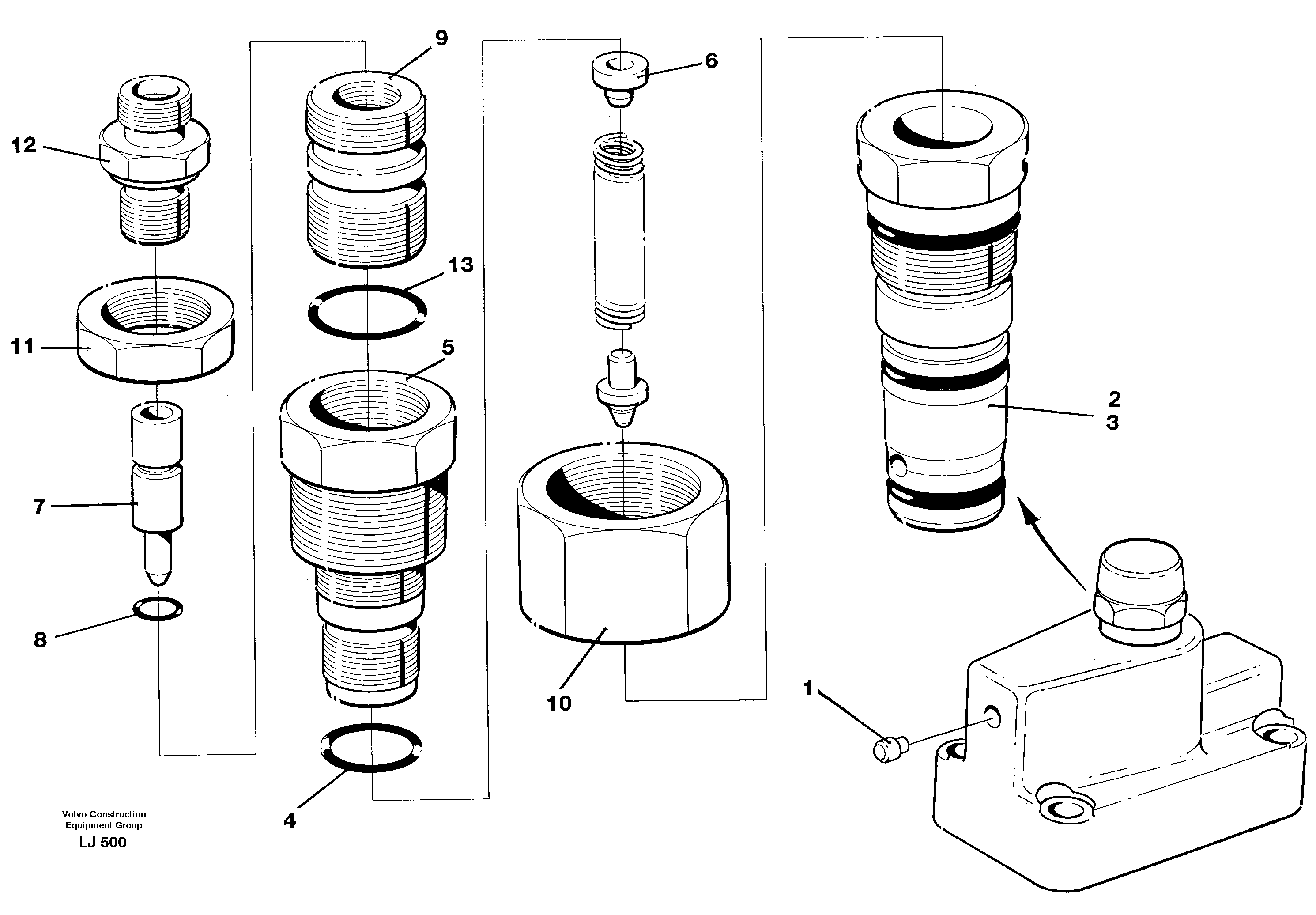 9
6
12
13
11
5
2
3
7
8
10
1
4
Volvo Construction Equipment Group
LJ 500