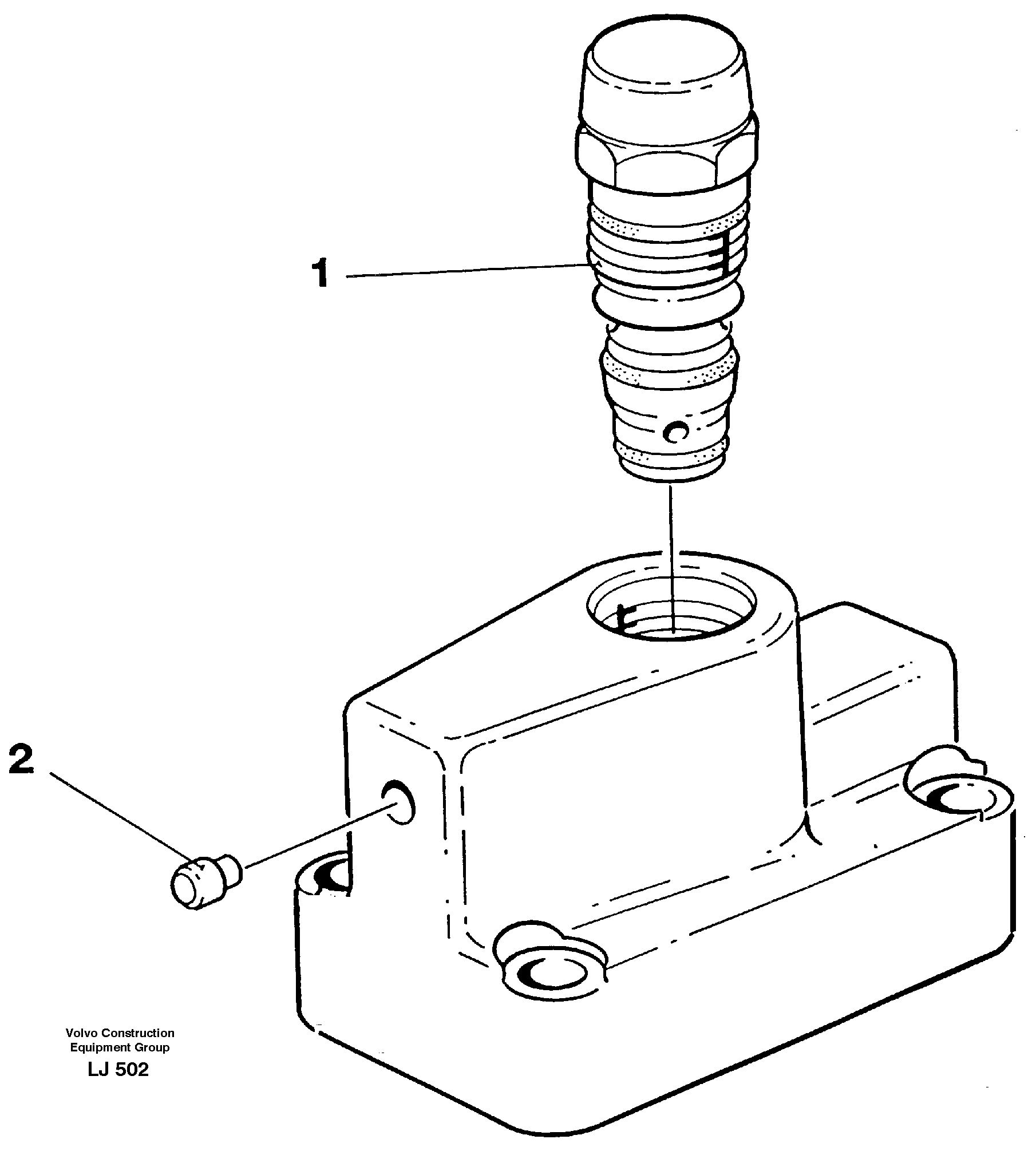 1

2

Volvo Construction
Equipment Group
LJ 502