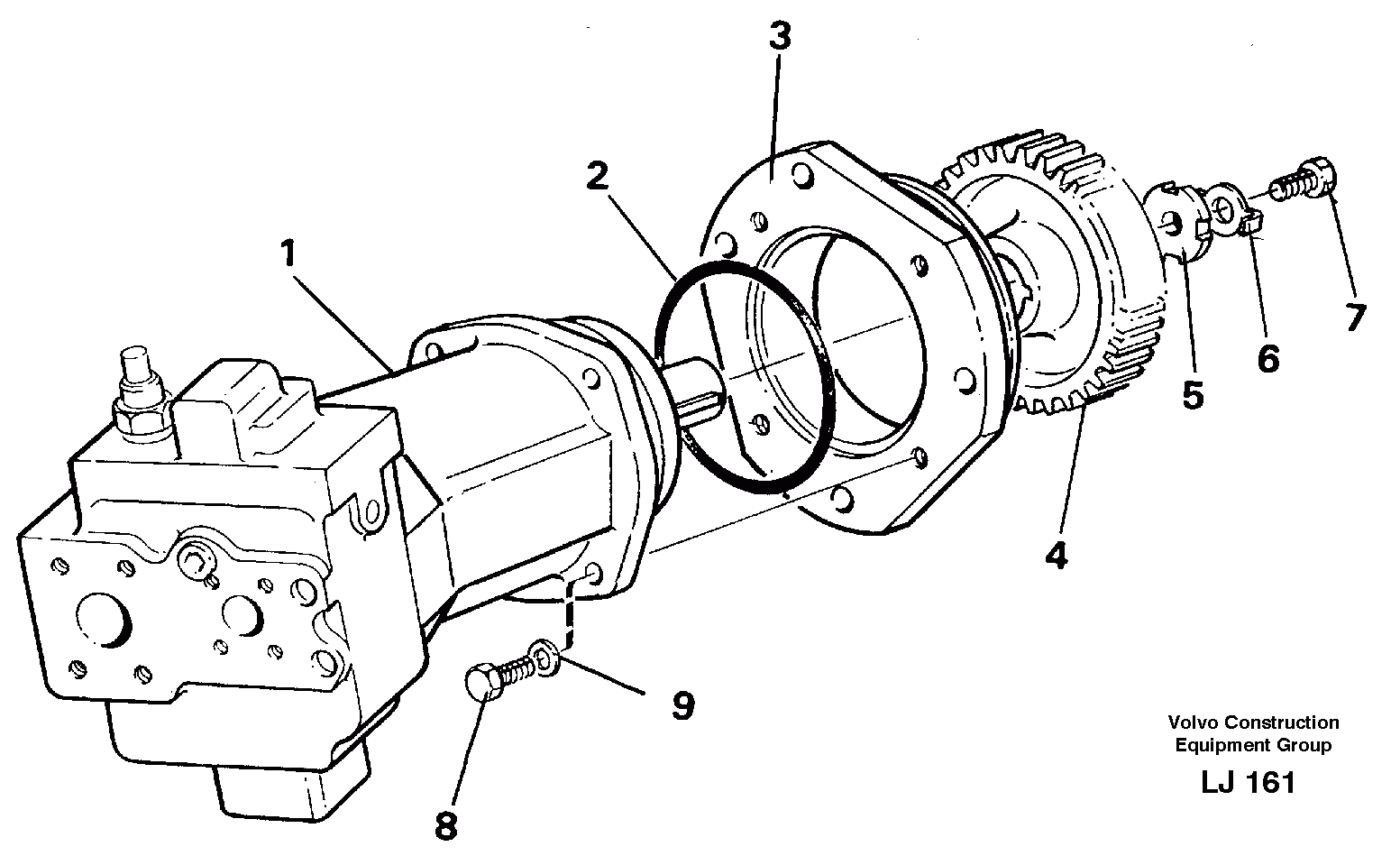 3
2
1
7
6
5
4
9
8
Volvo Construction Equipment Group
LJ 161