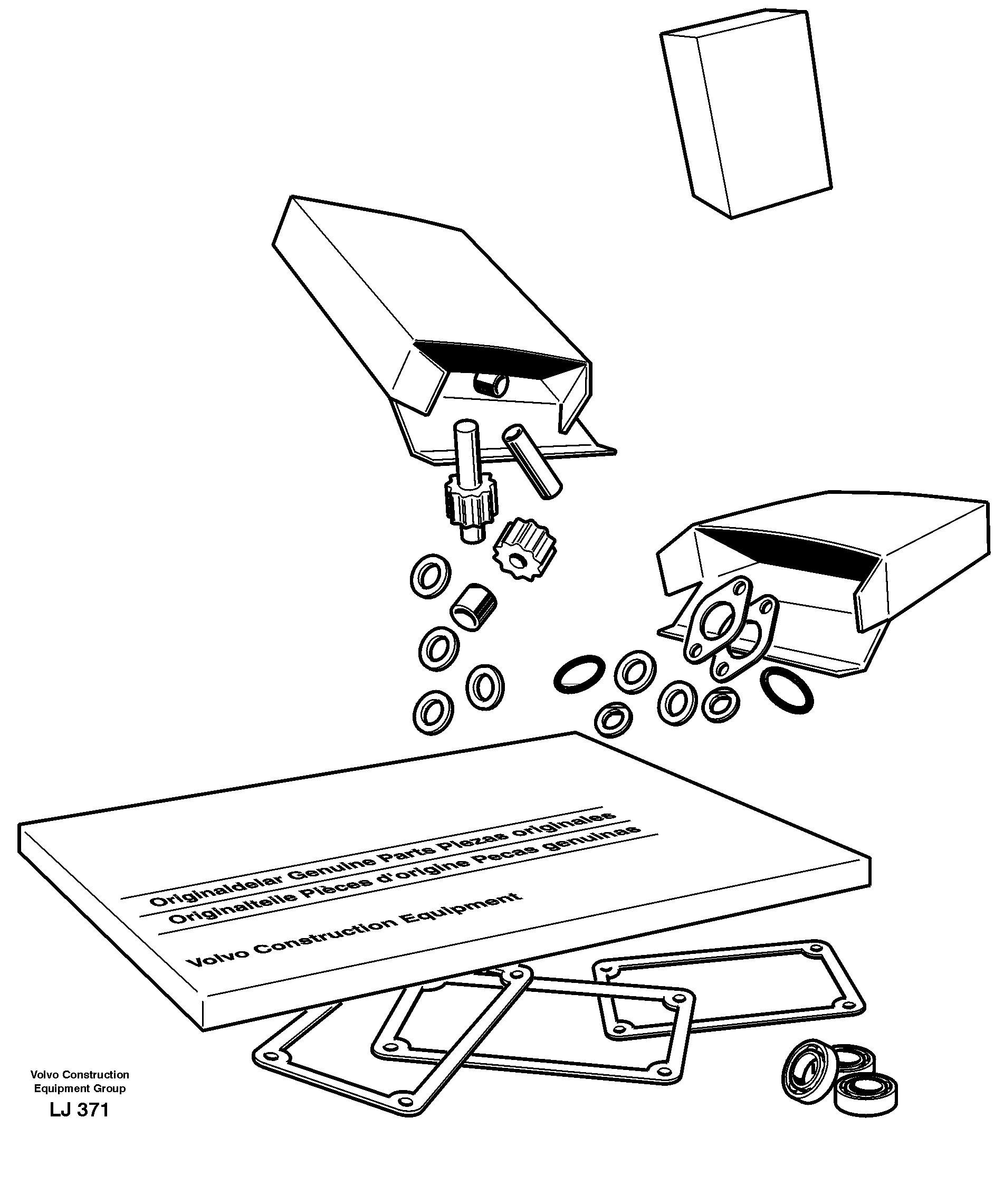 Originaldelar Genuine Parts Piezas originales
Originalteile Pièces d'origine Pecas genuinas

Volvo Construction Equipment

Volvo Construction
Equipment Group
LJ 371