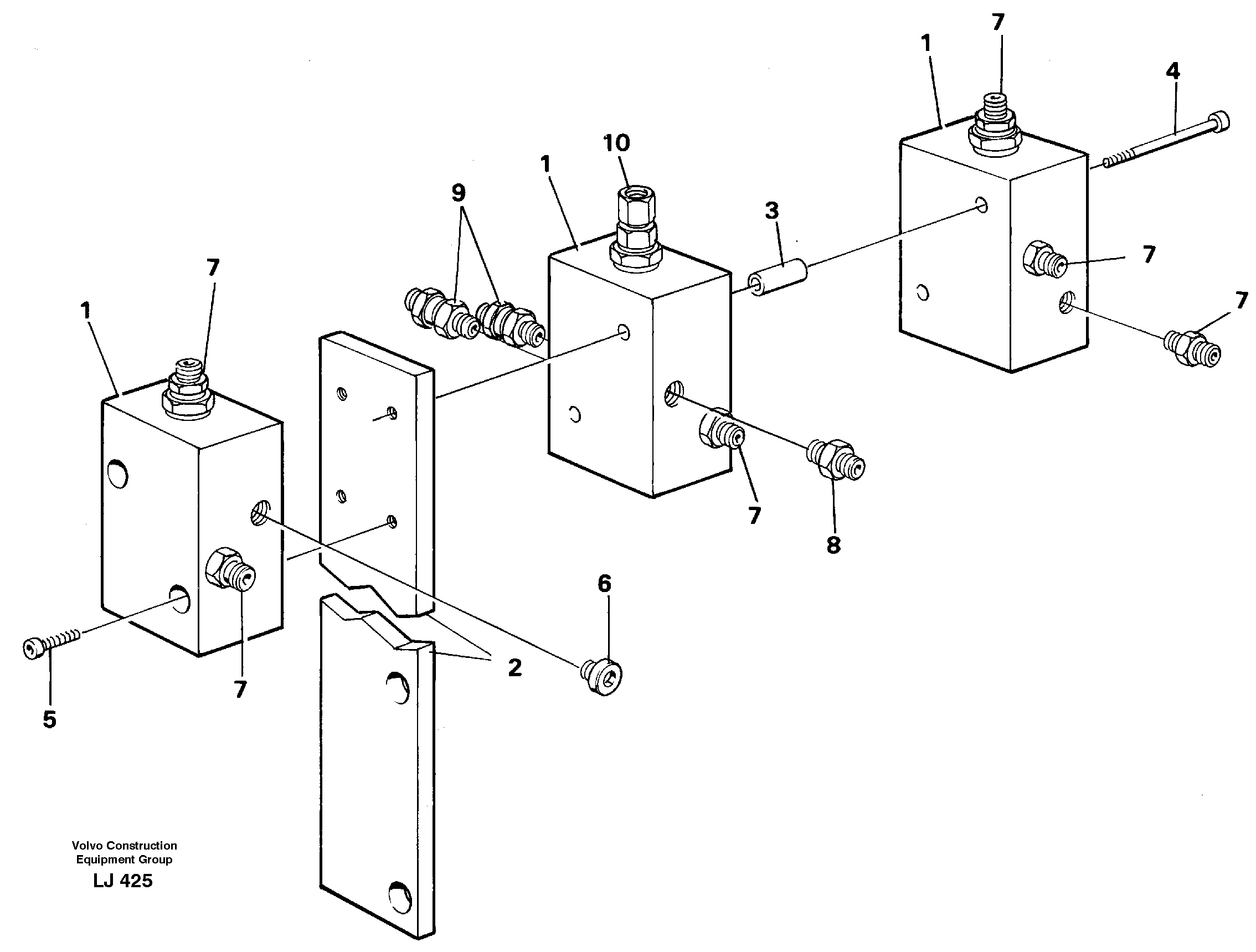 7
1
4
10
1
9
3
7
7
7
1
7
8
6
2
7
5
Volvo Construction
Equipment Group
LJ 425