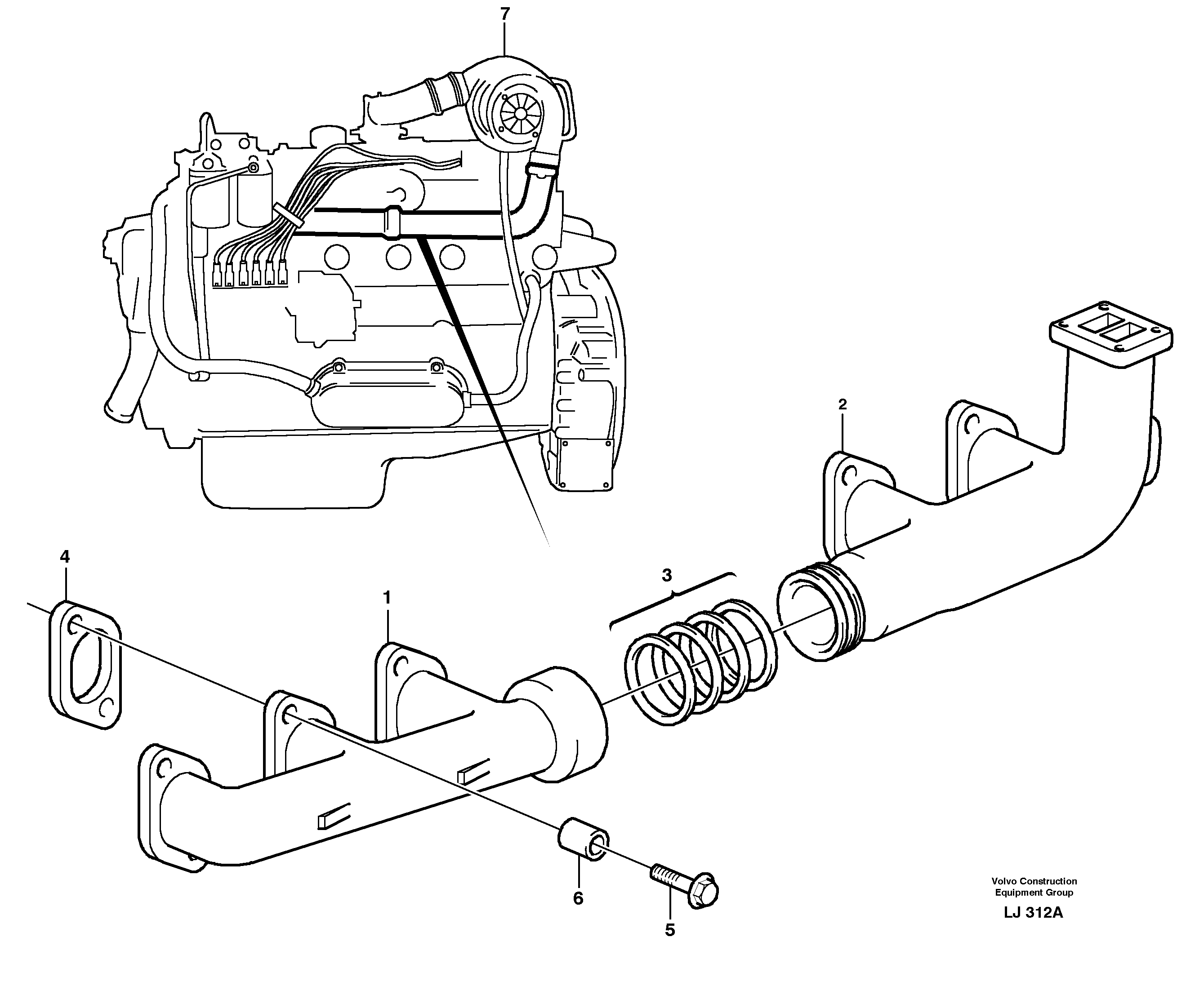 7

2

4

3

1

6

5

Volvo Construction Equipment Group

LJ 312A