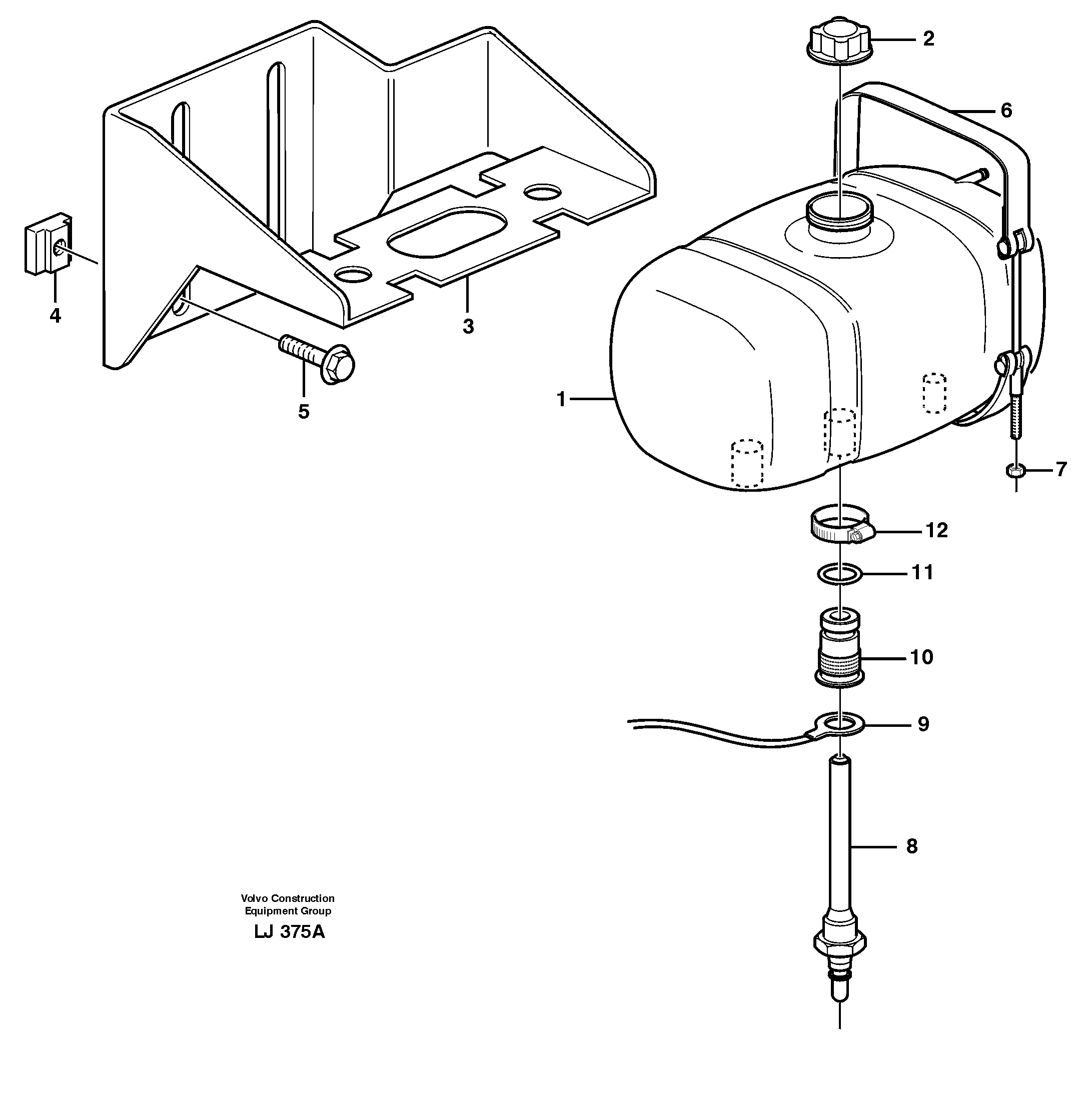 2
6
4
3
5
1
7
12
11
10
9
8

Volvo Construction
Equipment Group
LJ 375A