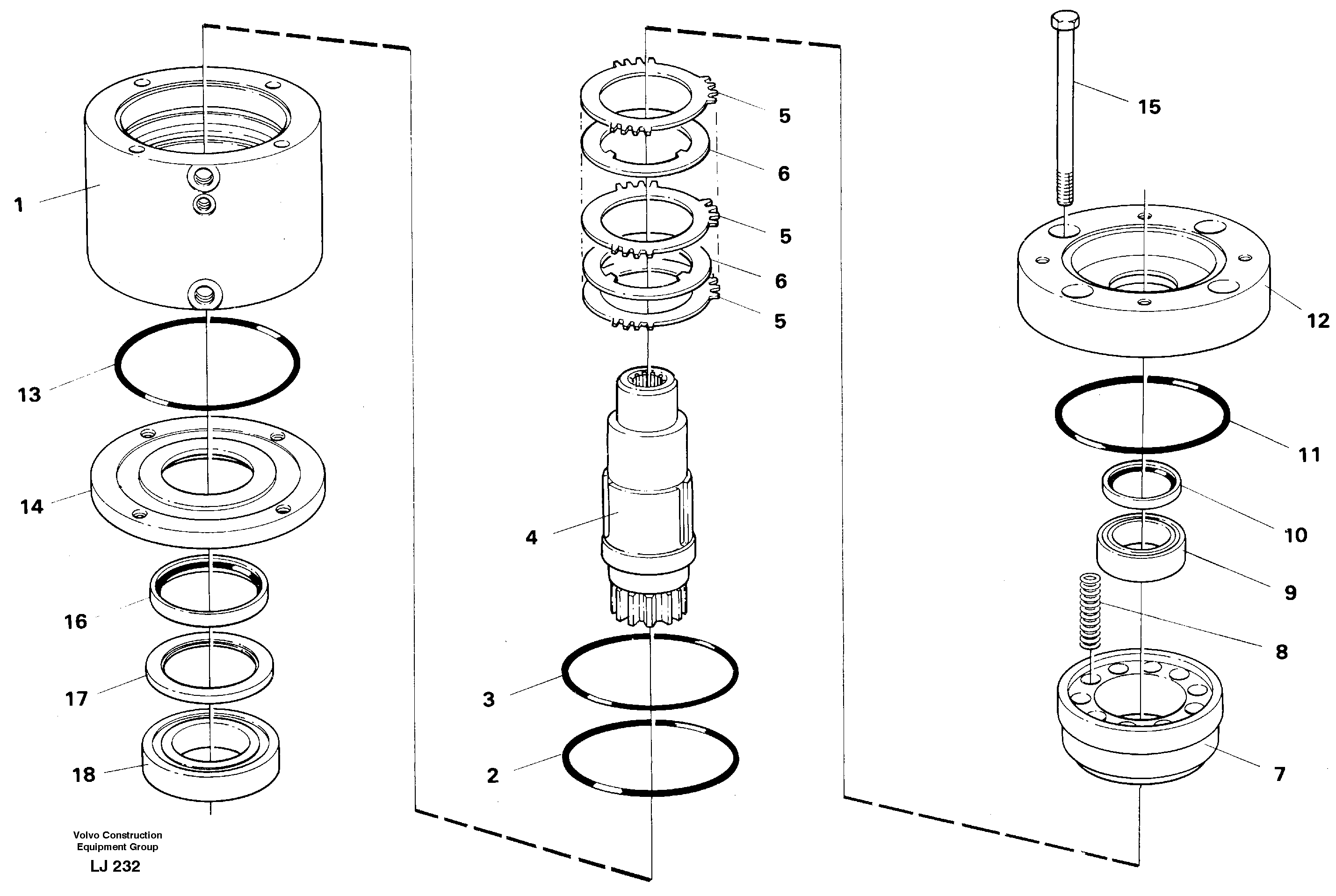 1
13
14
16
17
18
5
6
5
6
5
4
3
2
15
12
11
10
9
8
7

Volvo Construction Equipment Group
LJ 232