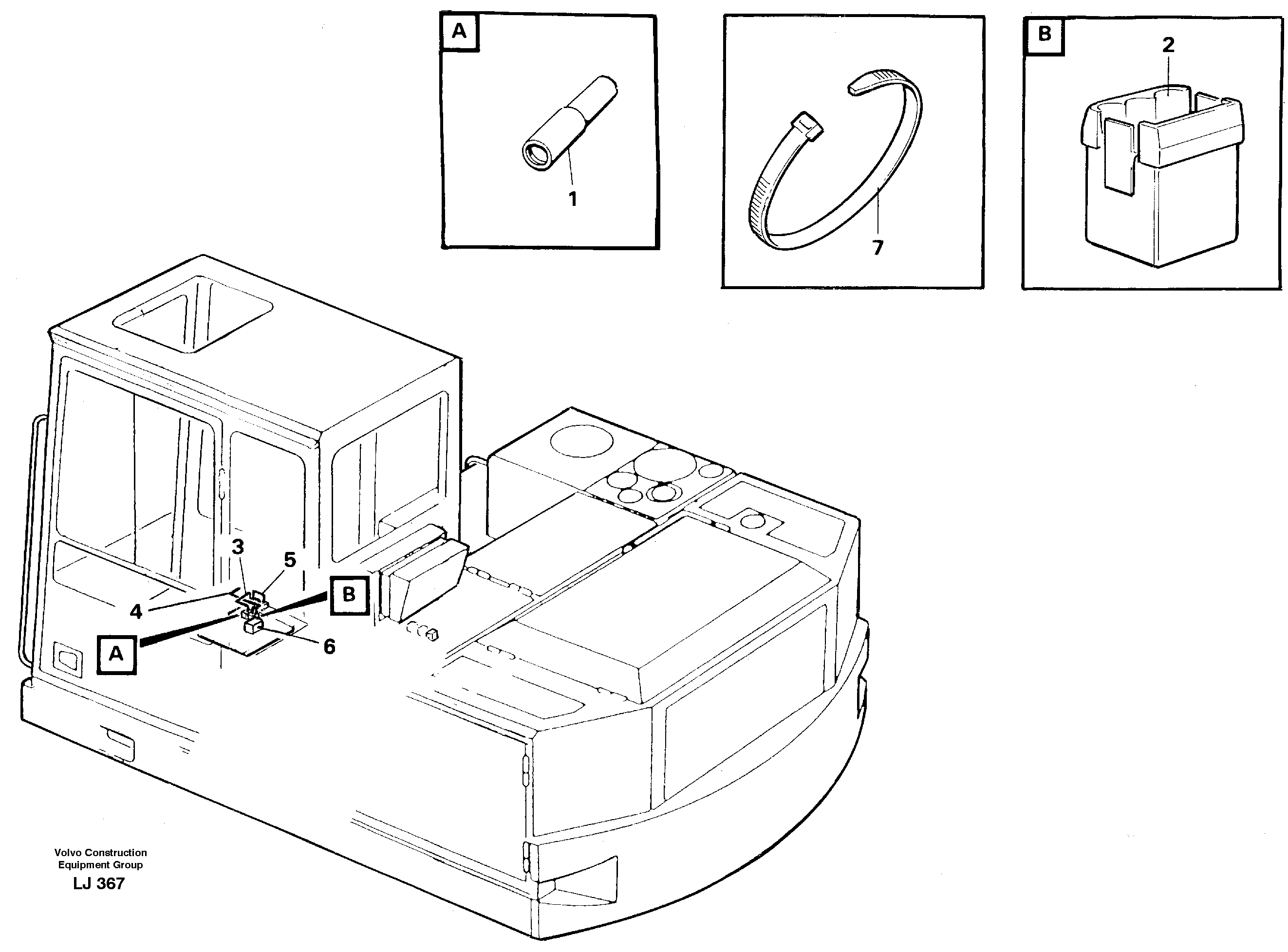 A

1

7

B

2

3

5

4

B

A

6

Volvo Construction Equipment Group
LJ 367