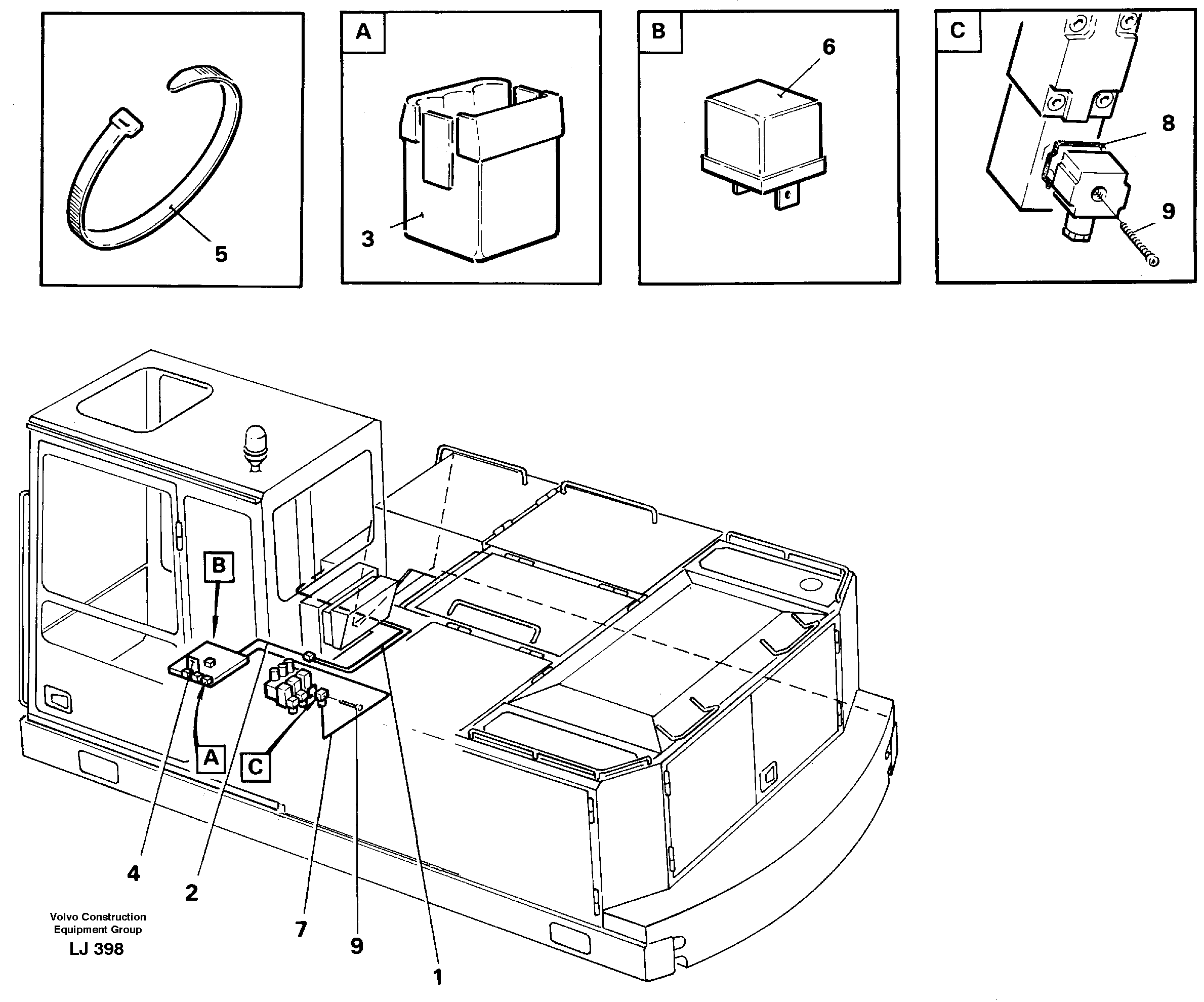 5

A
3

B
6

C
8
9

B
A
C
4
2
7
9
1

Volvo Construction
Equipment Group
LJ 398