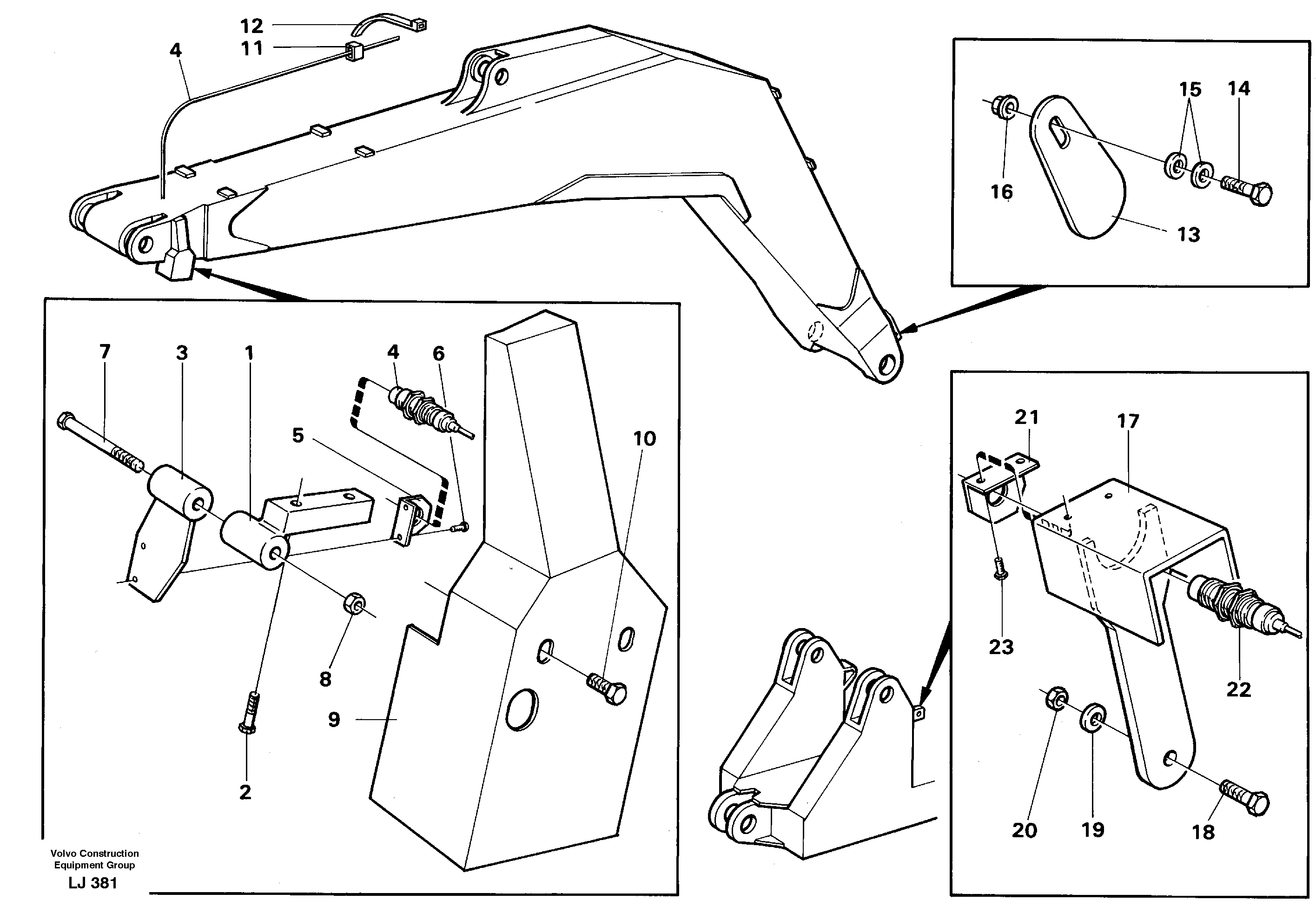 12
11
4

15
14
16
13

7
3
1
4
6
5
10
8
9
2

21
17
23
22
20
19
18

Volvo Construction Equipment Group
LJ 381