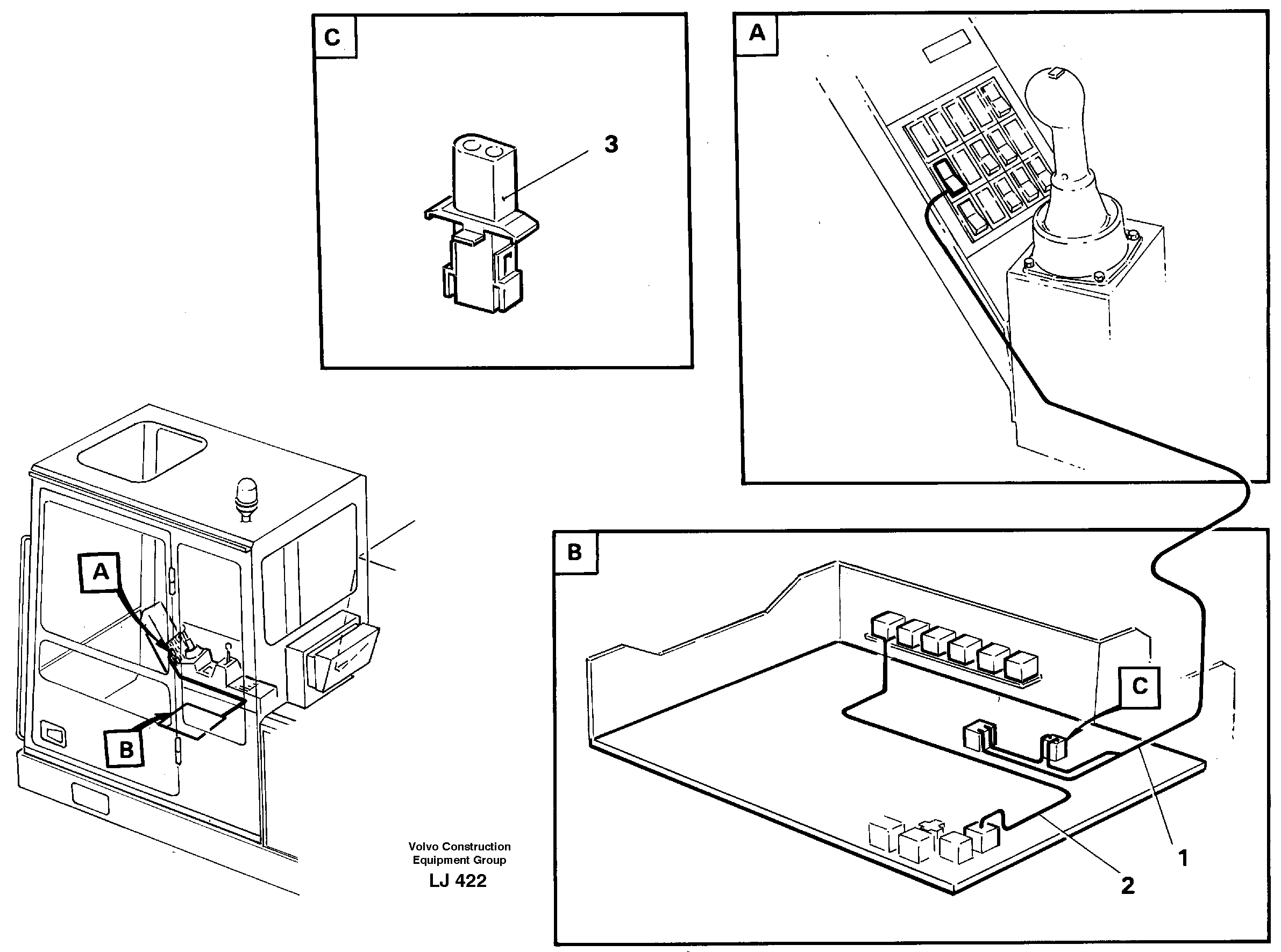 C

3

A

A

B

B

C

1

2

Volvo Construction Equipment Group

LJ 422