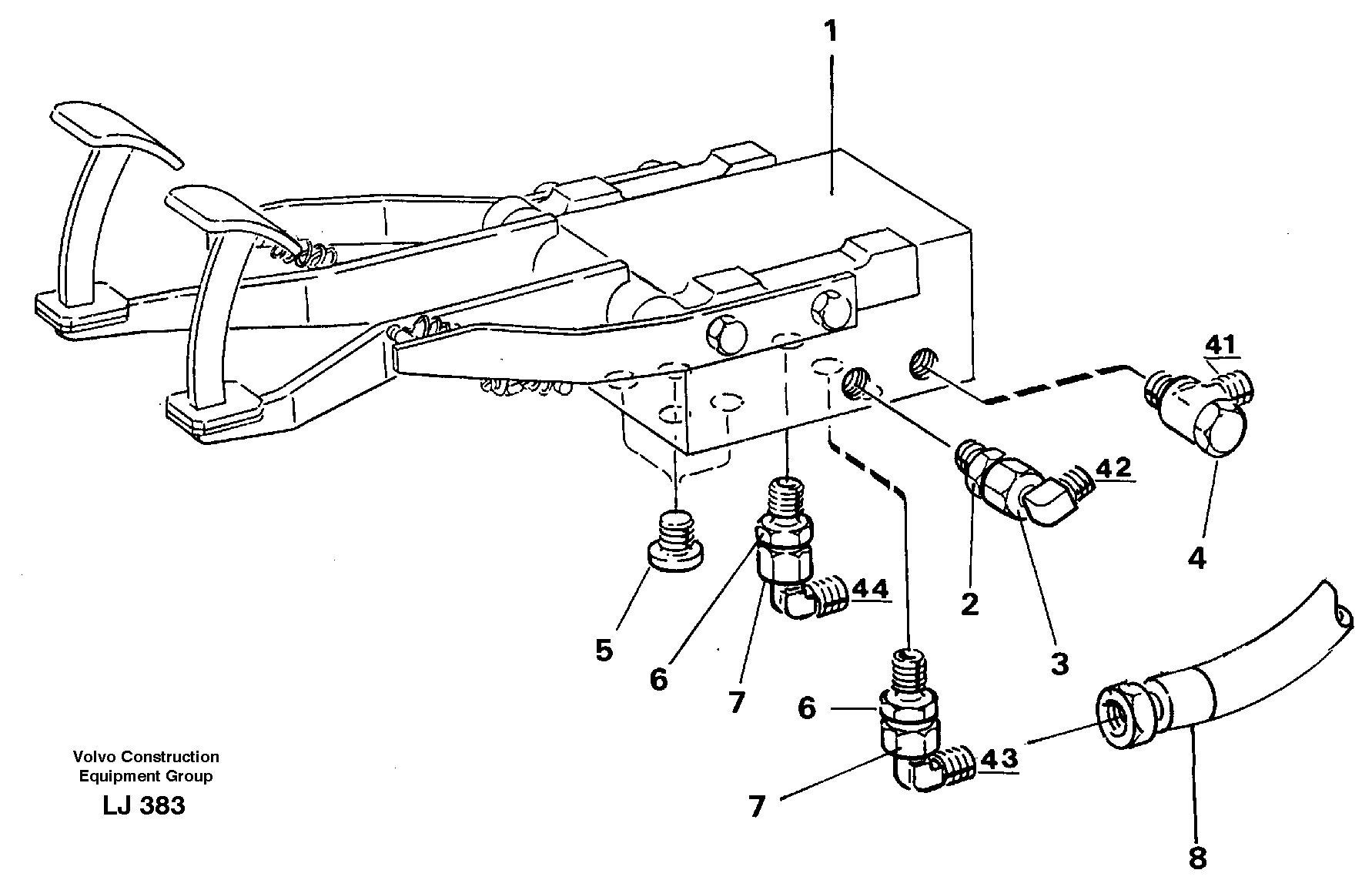 1

41

42

4

2

3

44

5

6

7

6

43

7

8

Volvo Construction Equipment Group

LJ 383