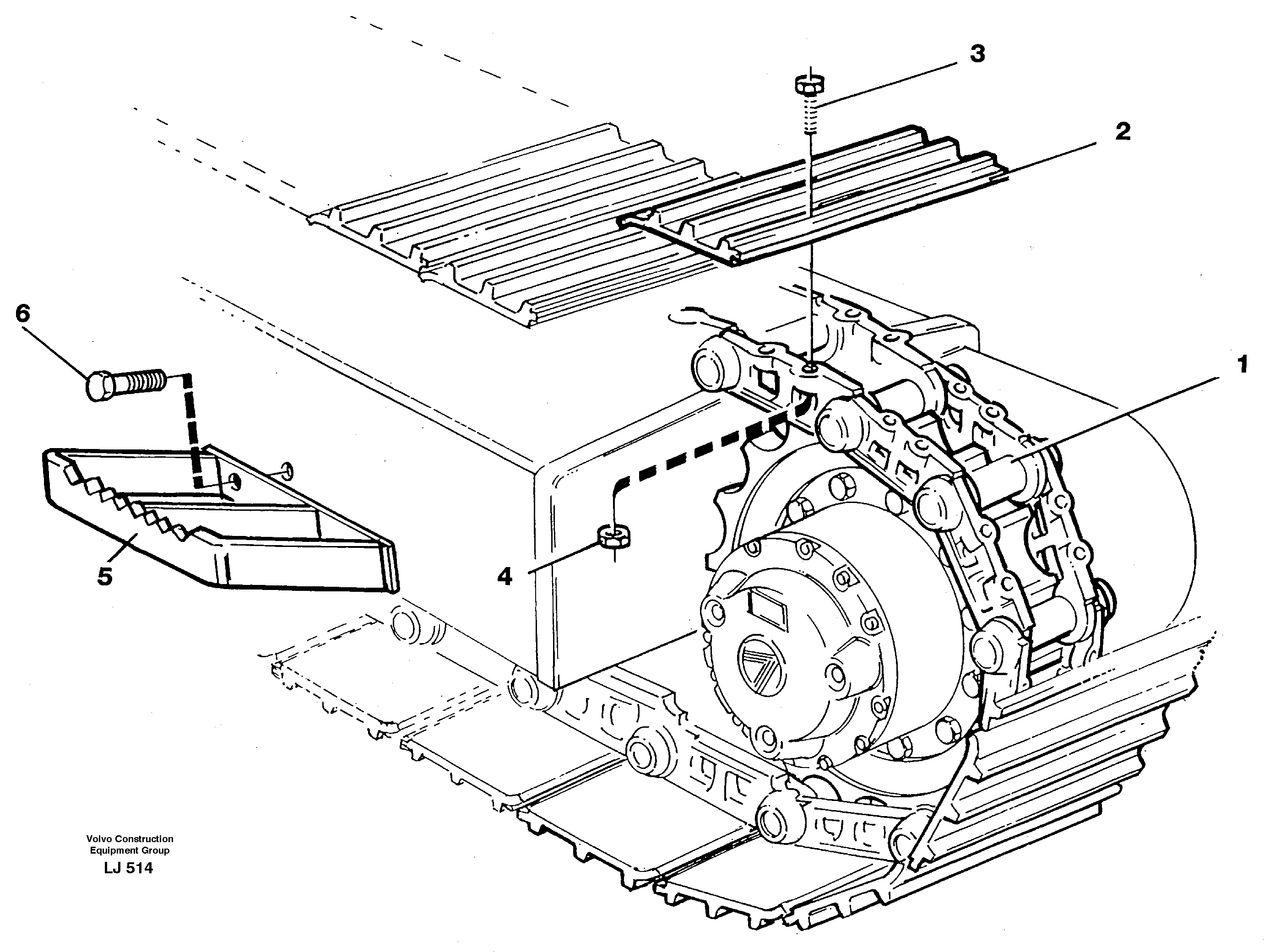 3

2

6

1

5

4

Volvo Construction Equipment Group
LJ 514