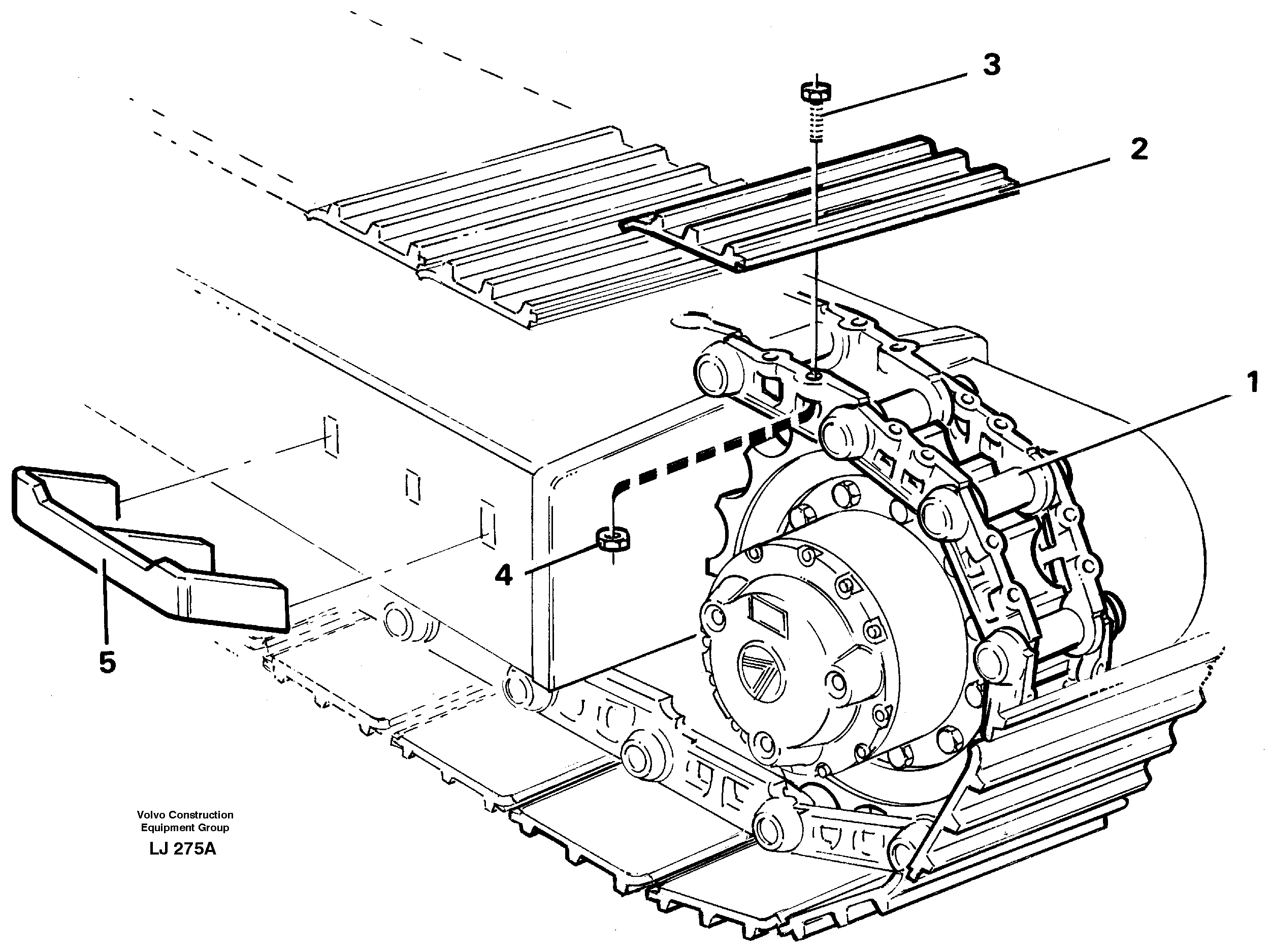 3
2
1
4
5
Volvo Construction Equipment Group
LJ 275A