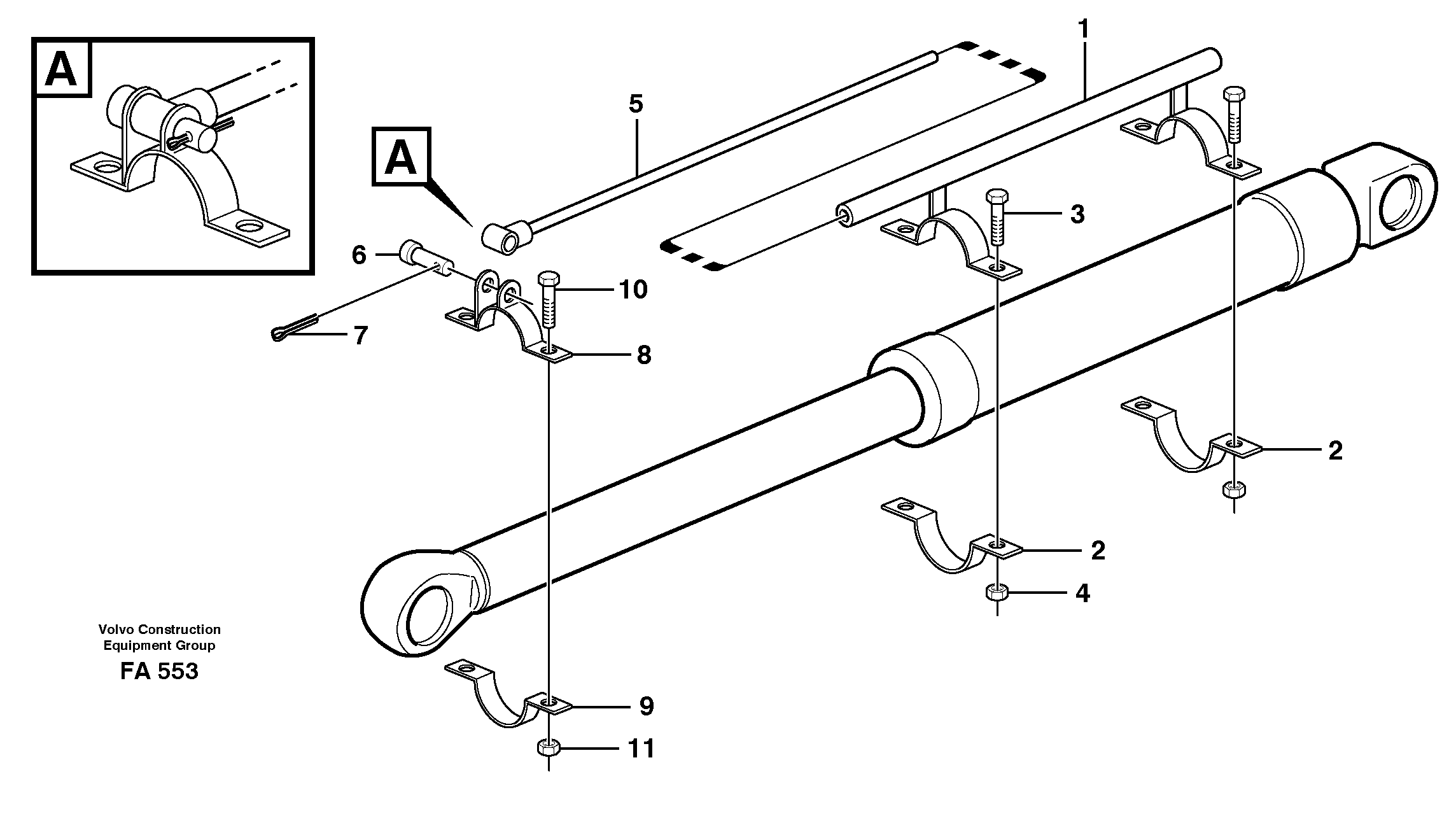 A

1

5

A

3

6

10

7

8

2

2

4

Volvo Construction Equipment Group

FA 553

9

11