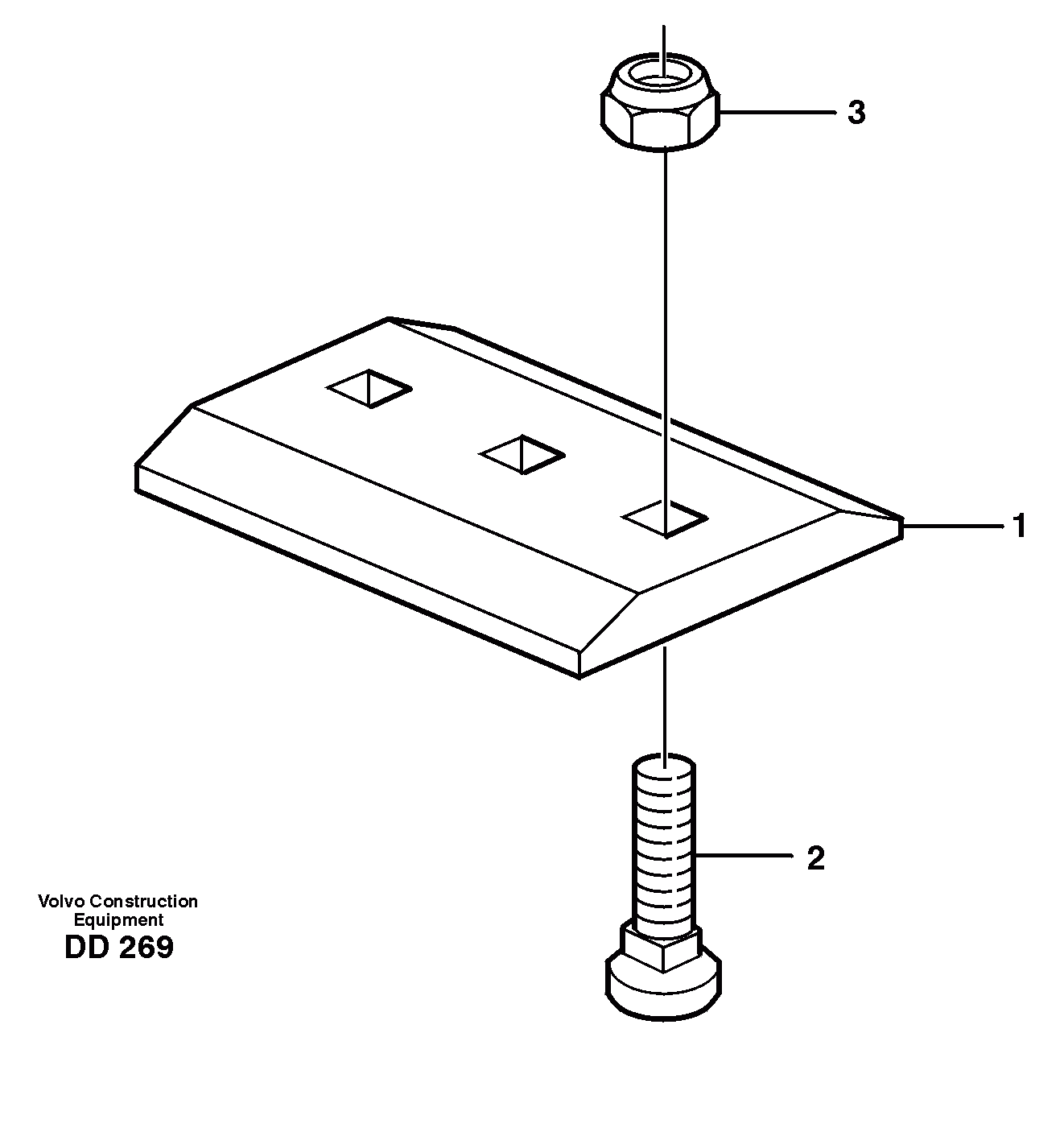 3

1

2

Volvo Construction Equipment
DD 269