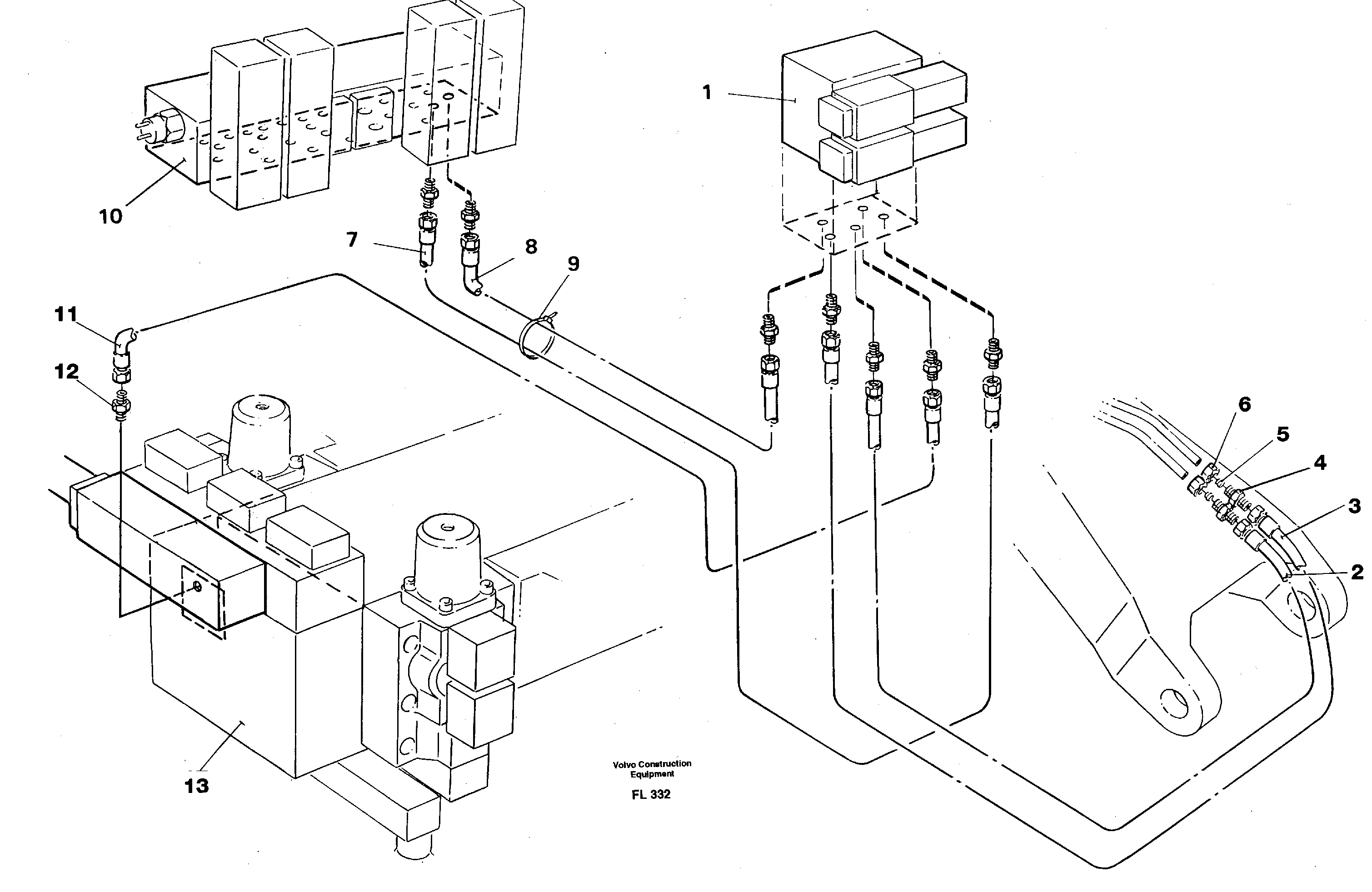 1

10

7

8

9

11

12

6

5

4

3

2

13

Volvo Construction Equipment

FL 332