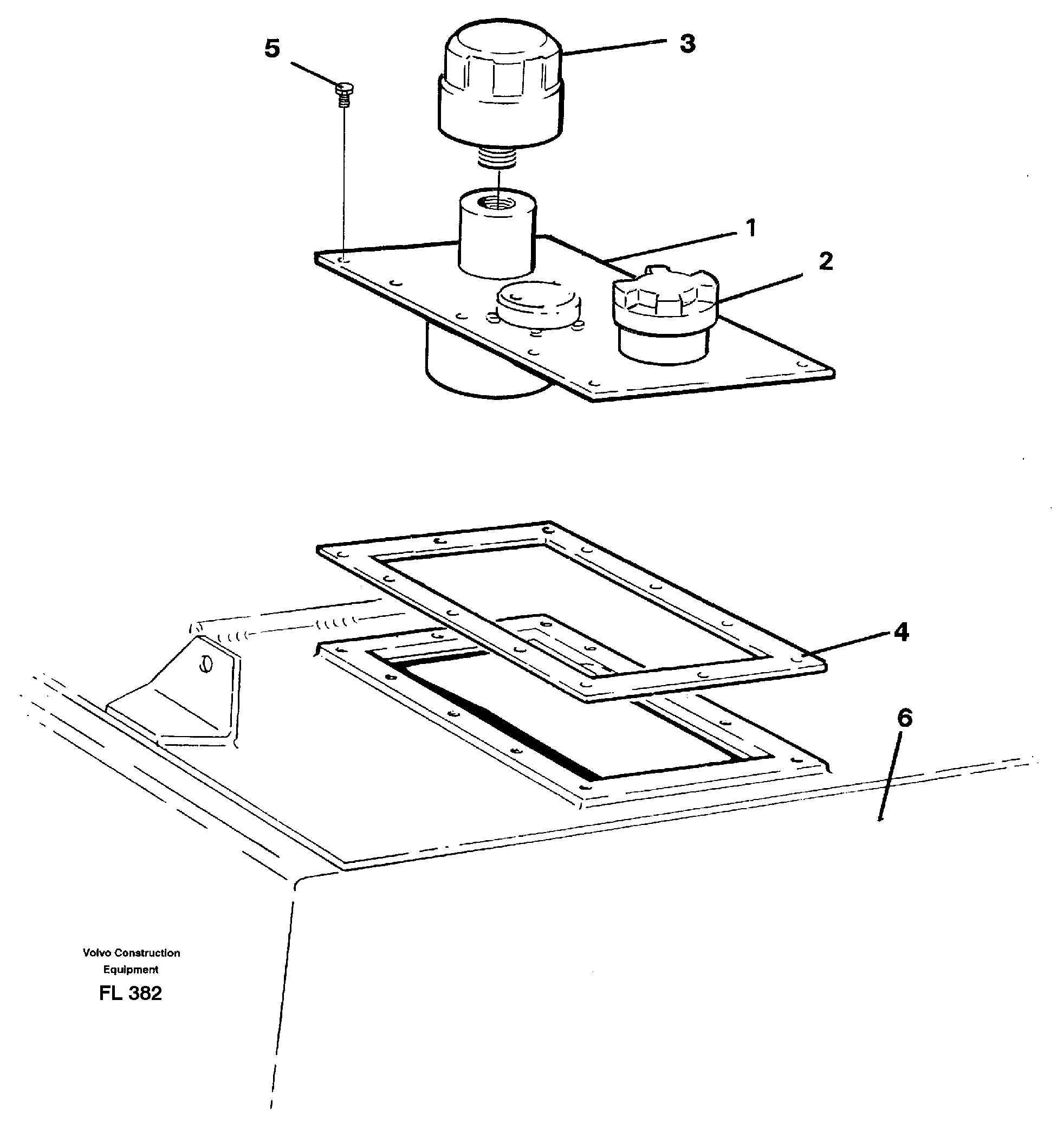 5
3
1
2
4
6
Volvo Construction
Equipment
FL 382