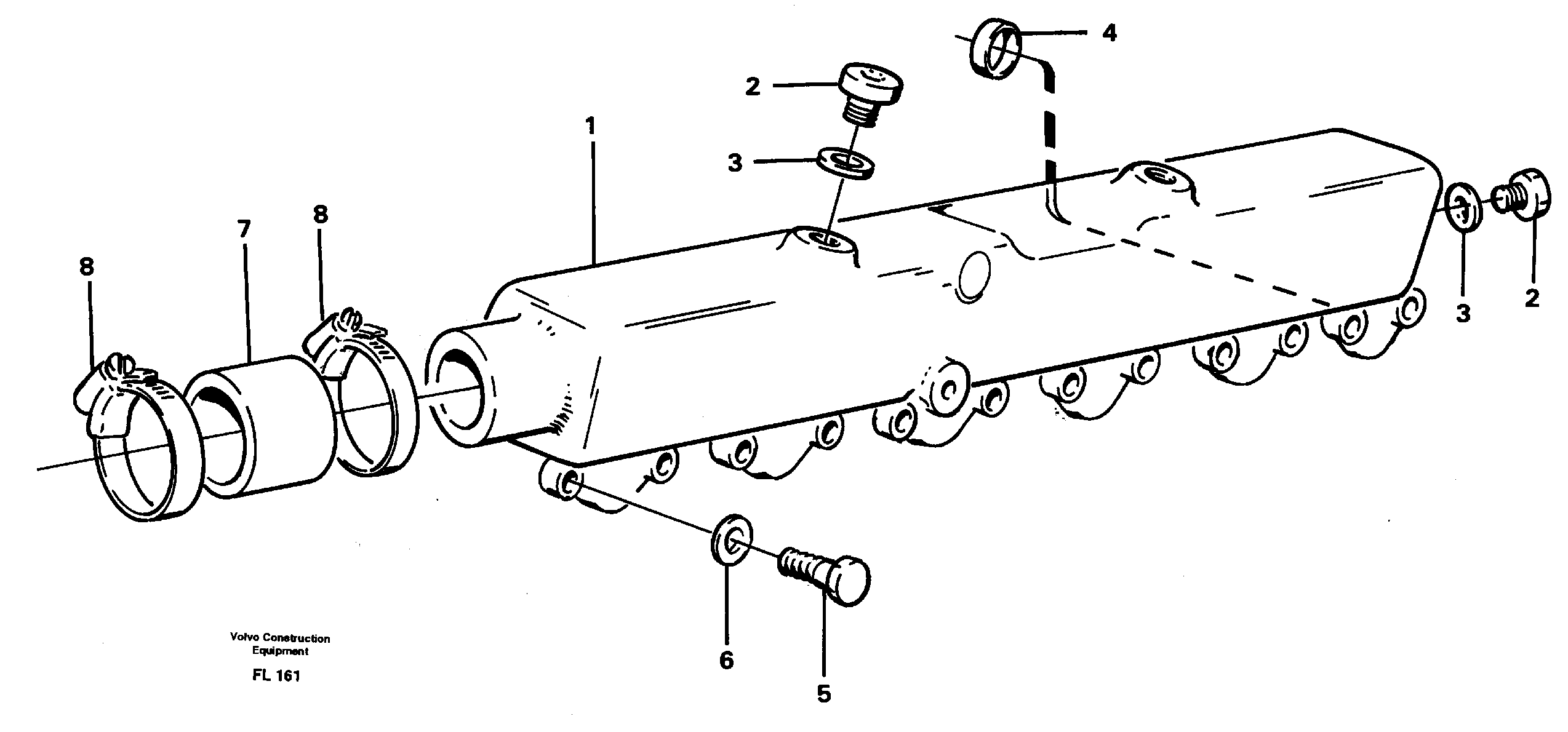 4

2

1

3

8

7

8

3

2

6

5

Volvo Construction Equipment

FL 161