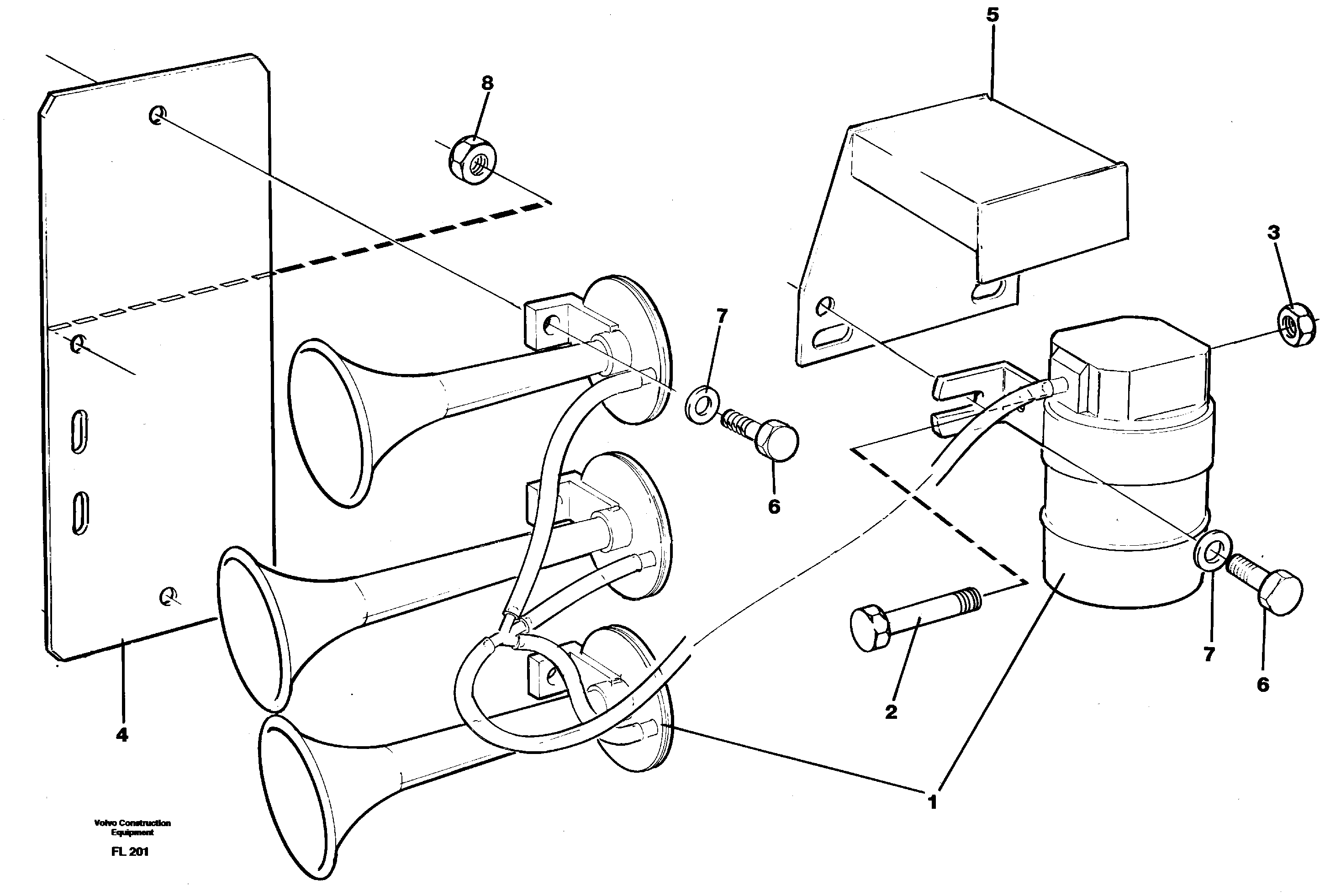 5
8
3
7
6
7
6
2
4
1

Volvo Construction Equipment
FL 201