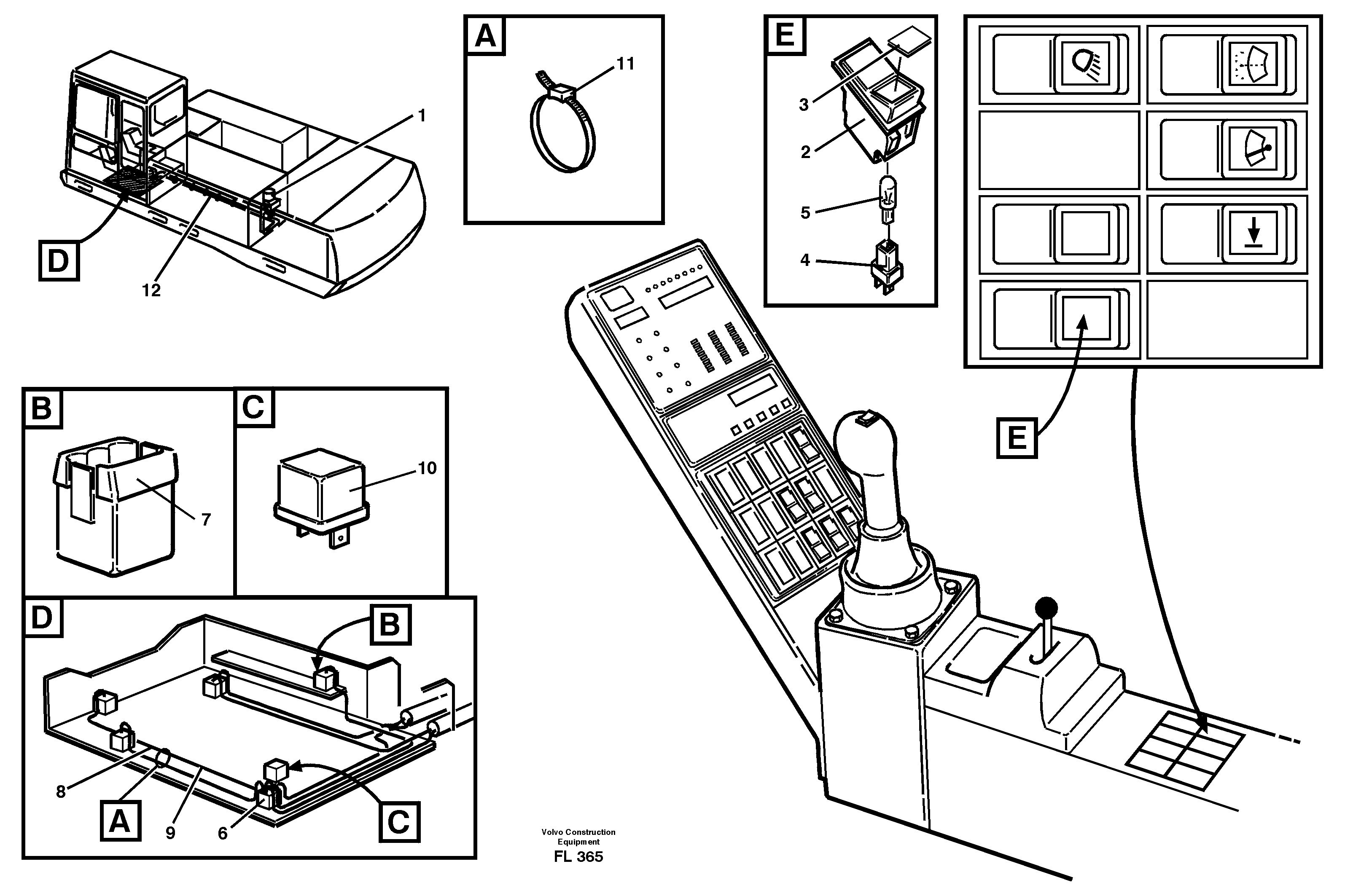 1
D
12
A
11
E
3
2
5
4
E
B
7
C
10
D
B
8
A
9
6
C
Volvo Construction Equipment
FL 365