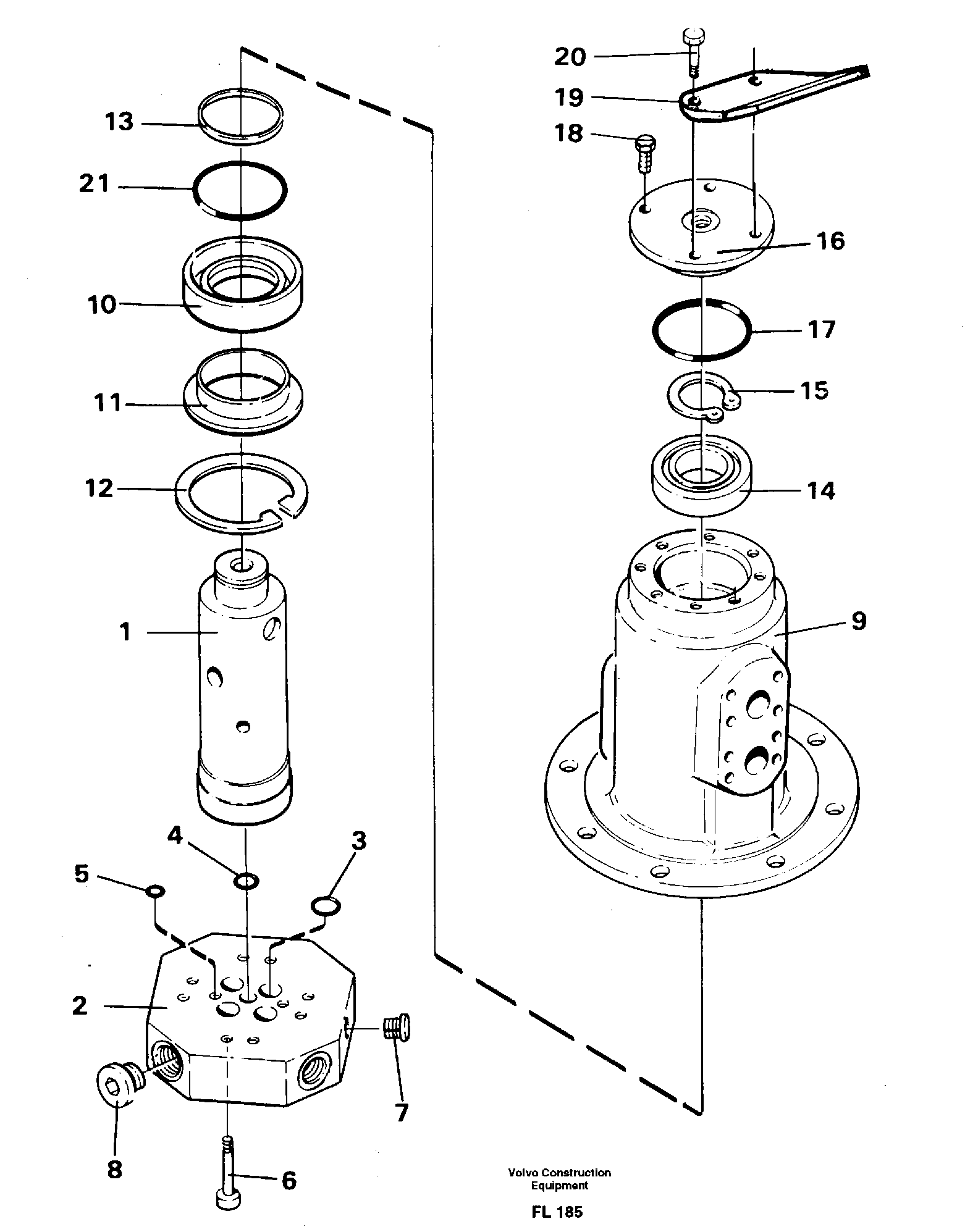 13
21
10
11
12
1
4
3
5
2
7
8
6
20
19
18
16
17
15
14
9

Volvo Construction Equipment

FL 185