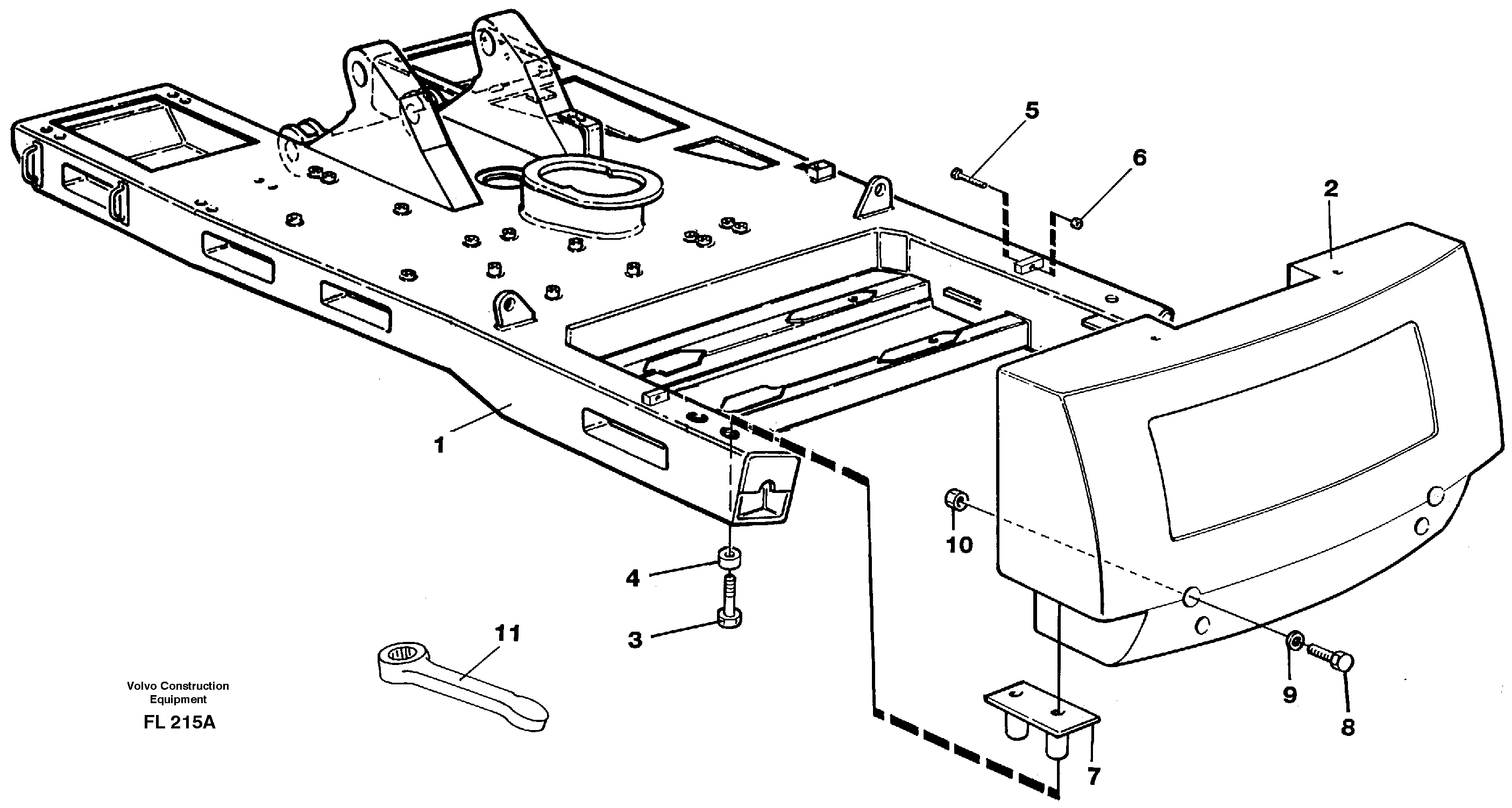 5
6
2
1
10
4
3
11
9
8
7
Volvo Construction Equipment
FL 215A