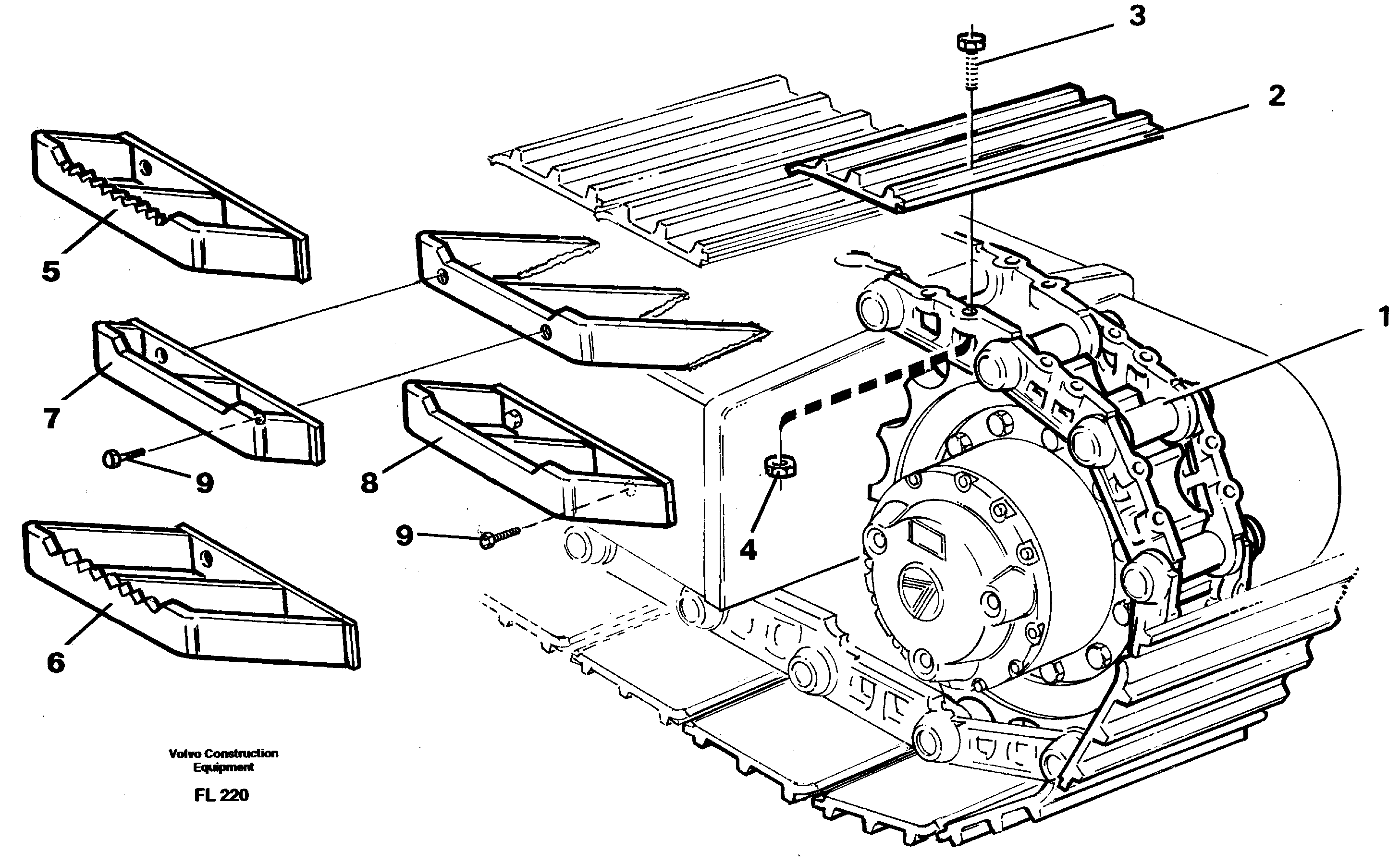 3
2
5
1
7
9
8
4
9
6
Volvo Construction Equipment
FL 220