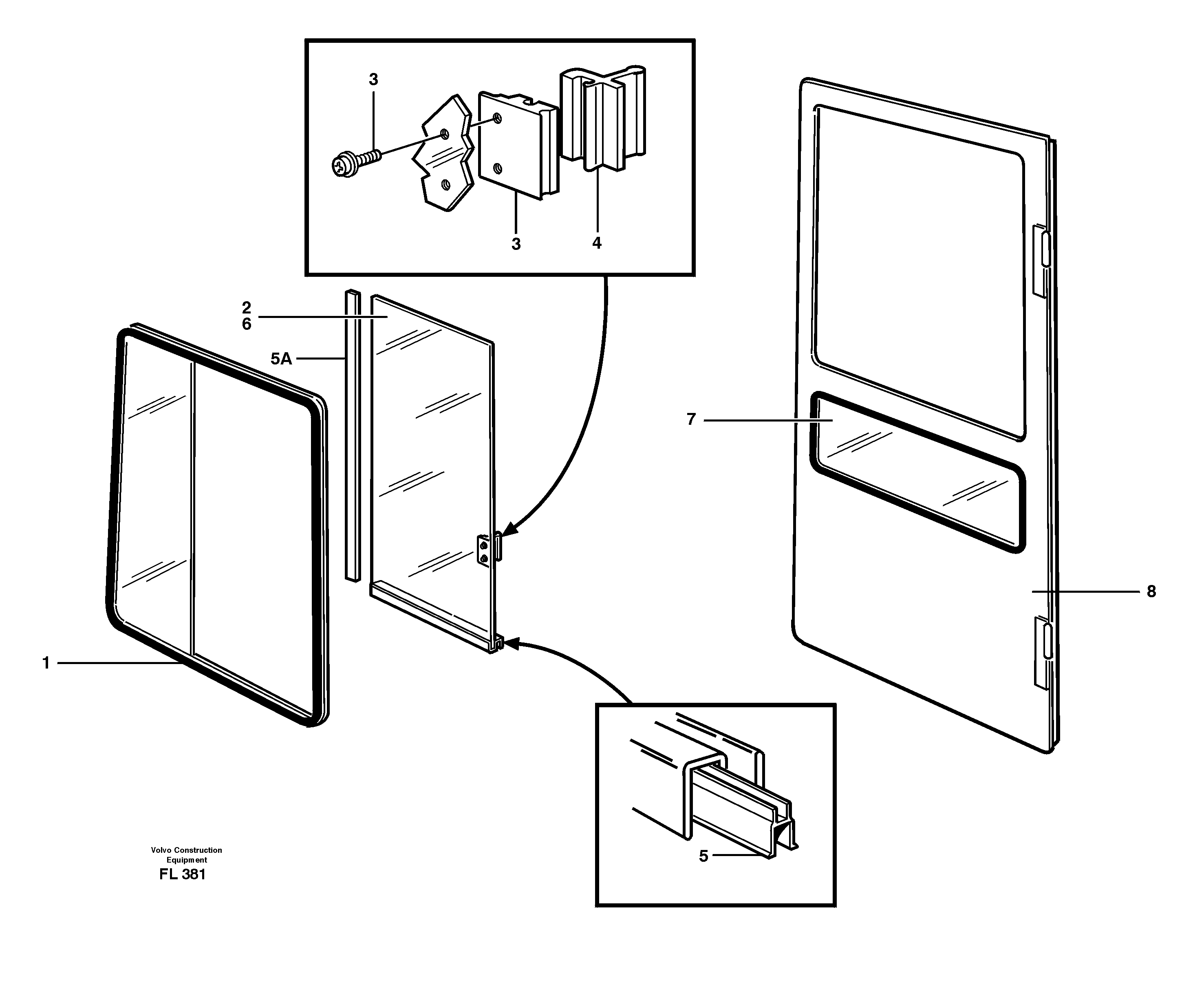 3
3
4
2
6
5A
7
8
1
5
Volvo Construction Equipment
FL 381