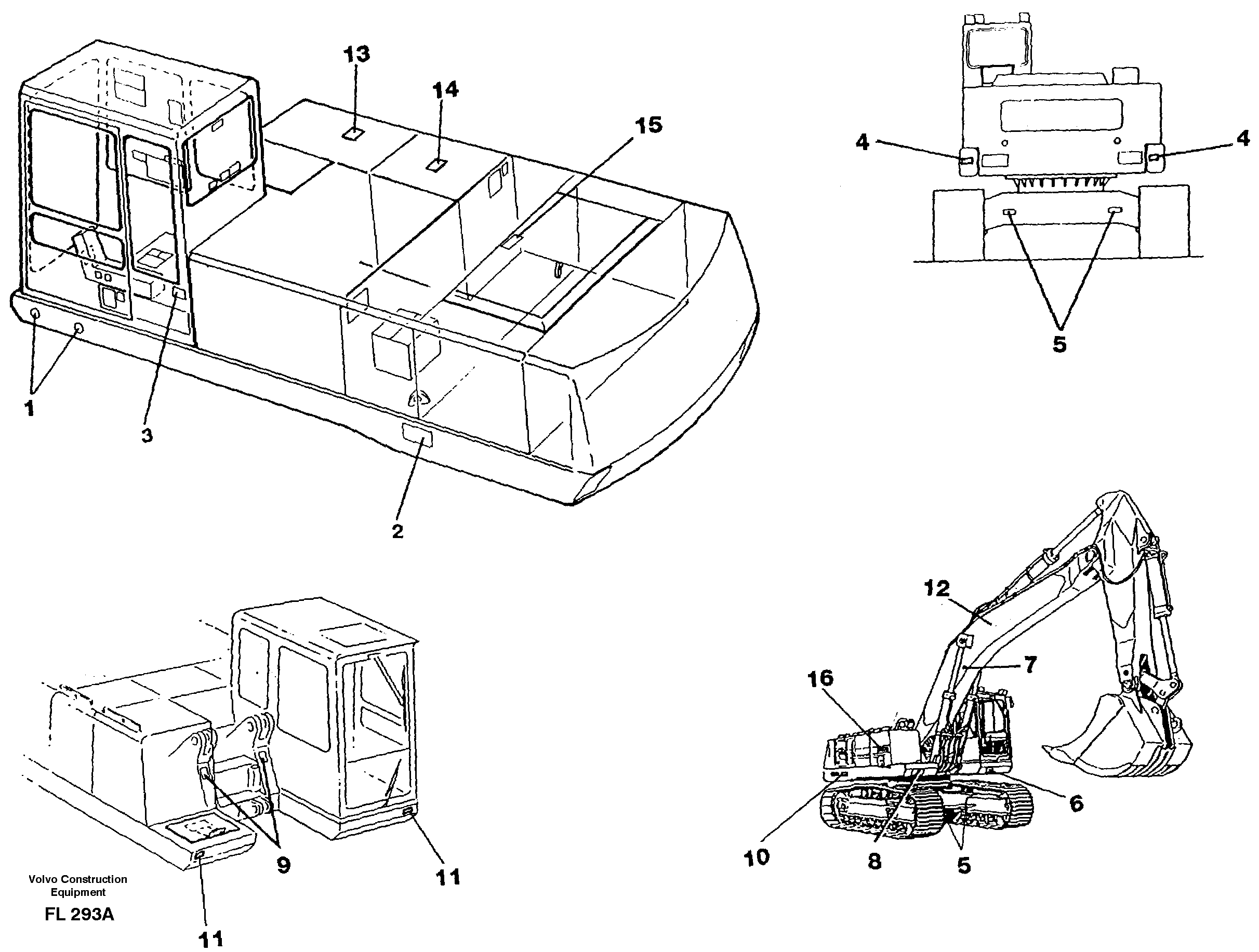 13
14
15
1
3
2
4
4
5
12
7
16
6
10
8
5
9
11
11
Volvo Construction Equipment
FL 293A