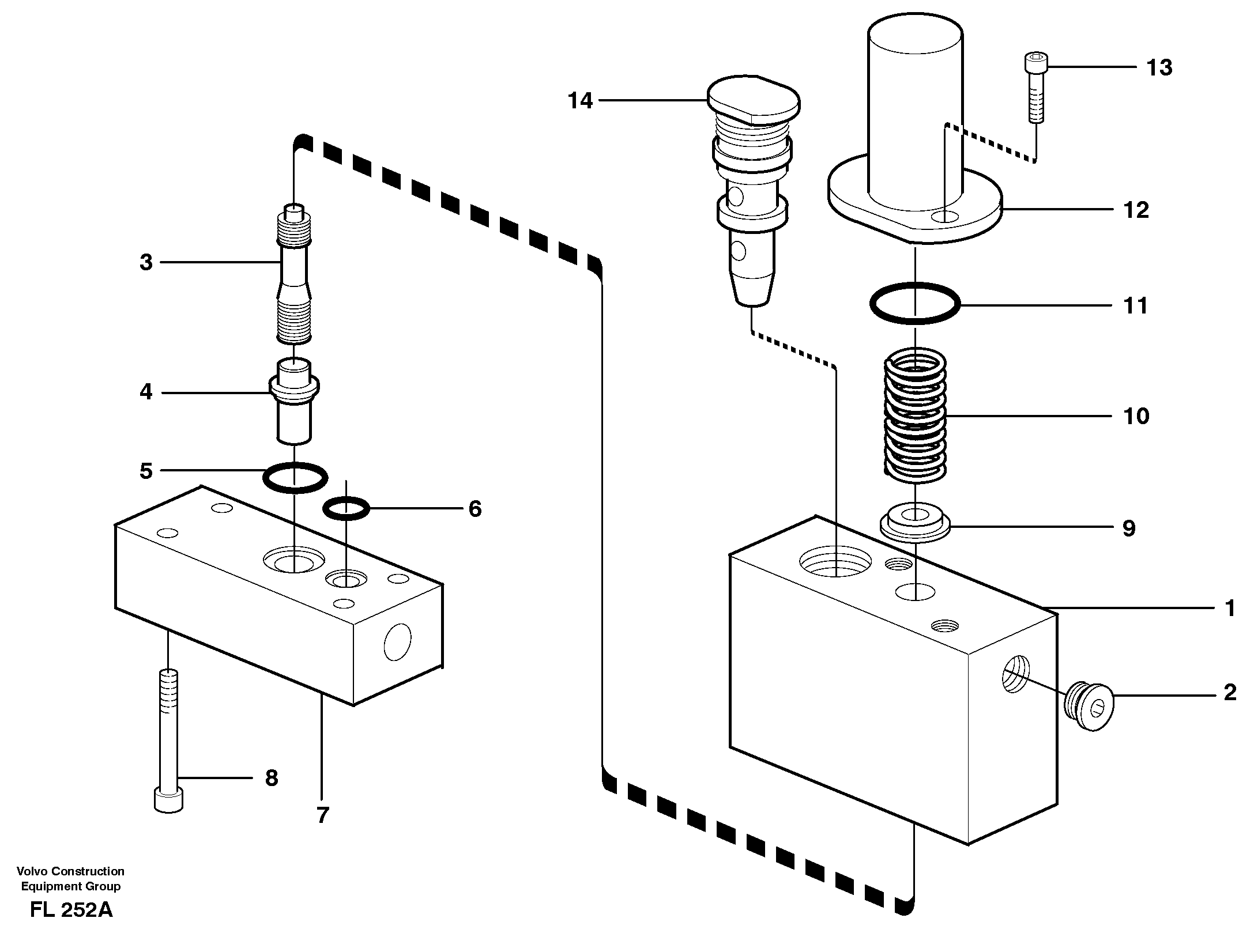 13
14
12
3
11
4
10
5
6
9
1
2
8
7
Volvo Construction Equipment Group
FL 252A