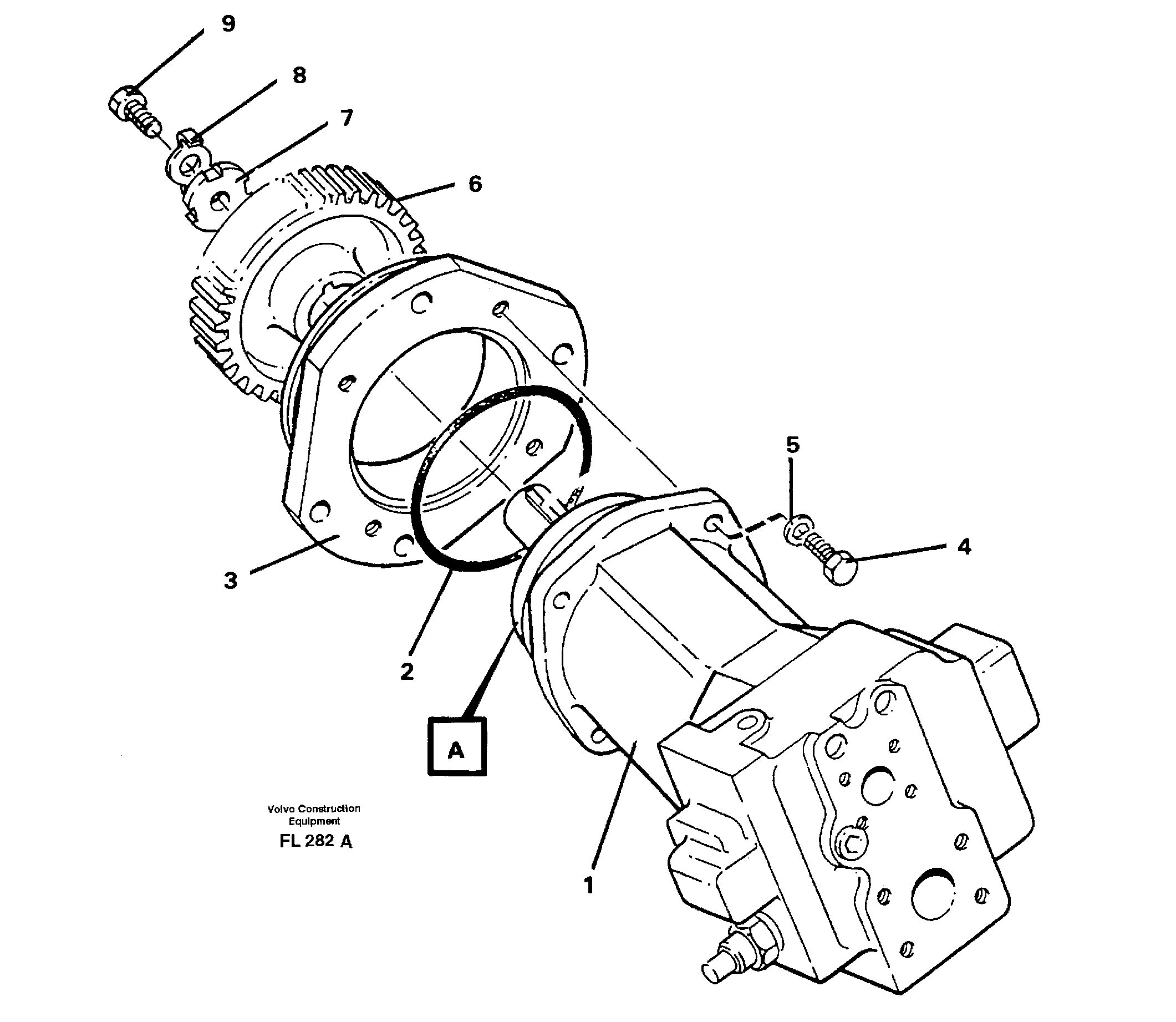 9

8

7

6

5

4

3

2

A

1

Volvo Construction Equipment

FL 282 A